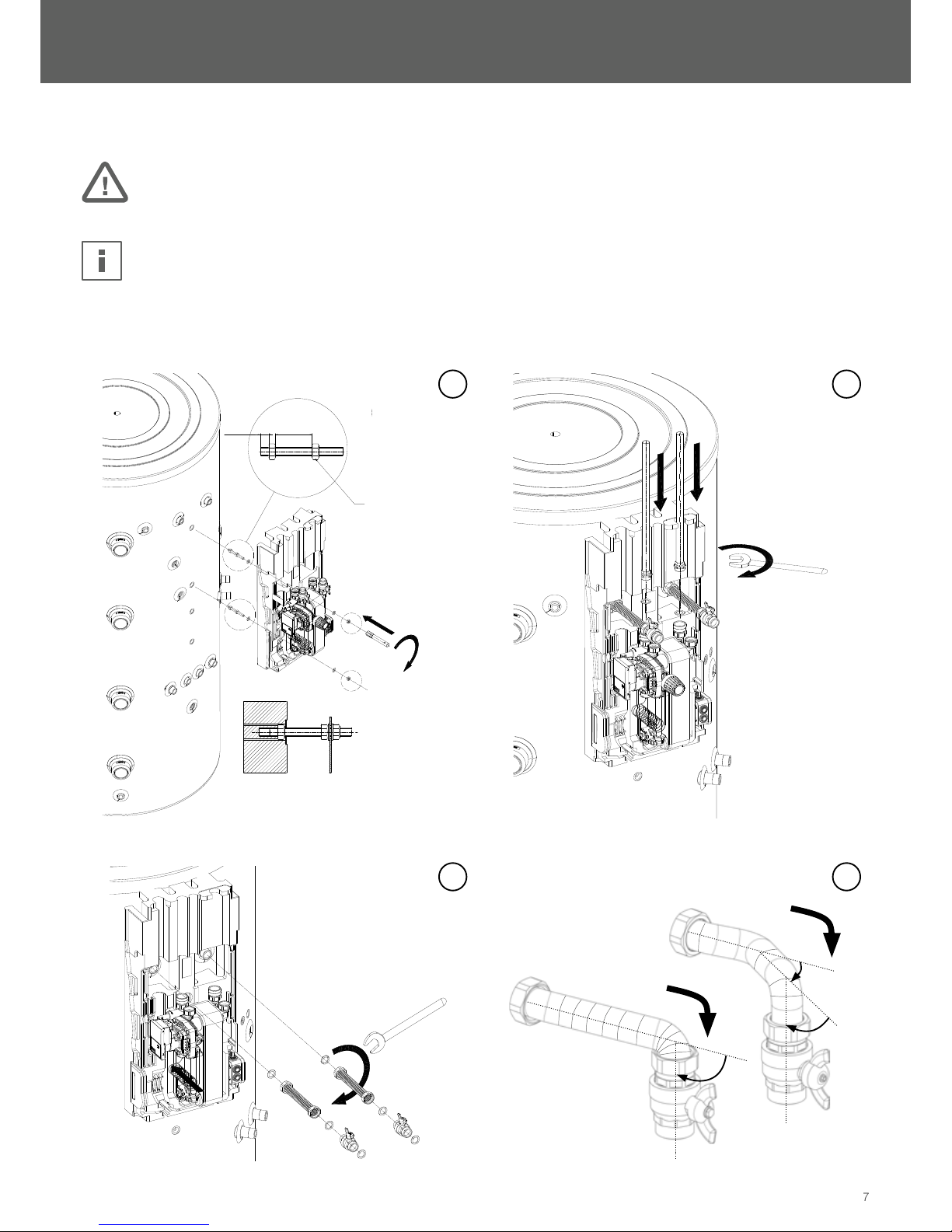 7