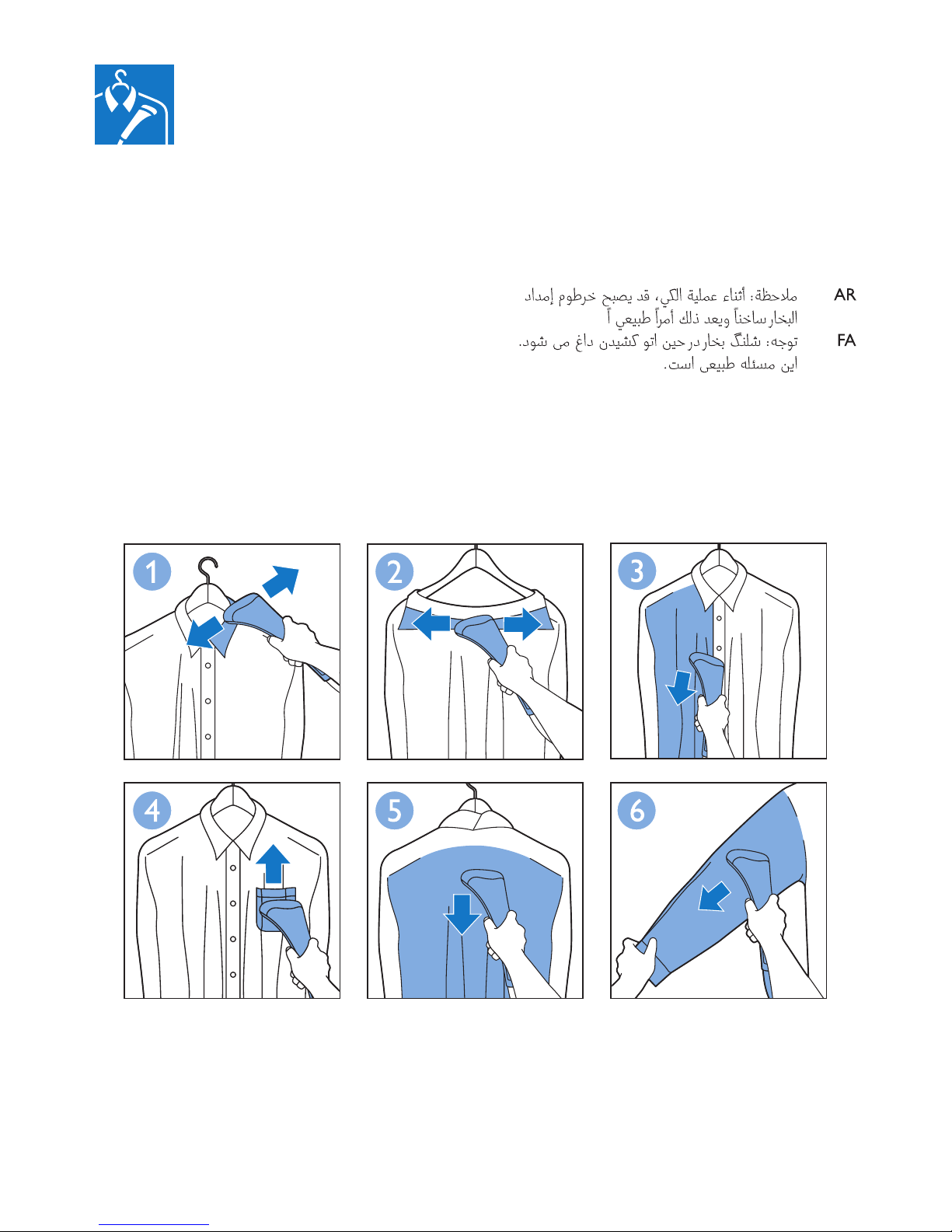 AR ملاحظة: أثناء عملية الكي، قد يصبح خرطوم إمداد البخار ساخناً ويعد ذلك أمراً طبيعي اً

FA توجه: شلنگ بخار در حین اتو کشیدن داغ می شود. این مسئله طبیعی است.

1

2

3

4

5

6