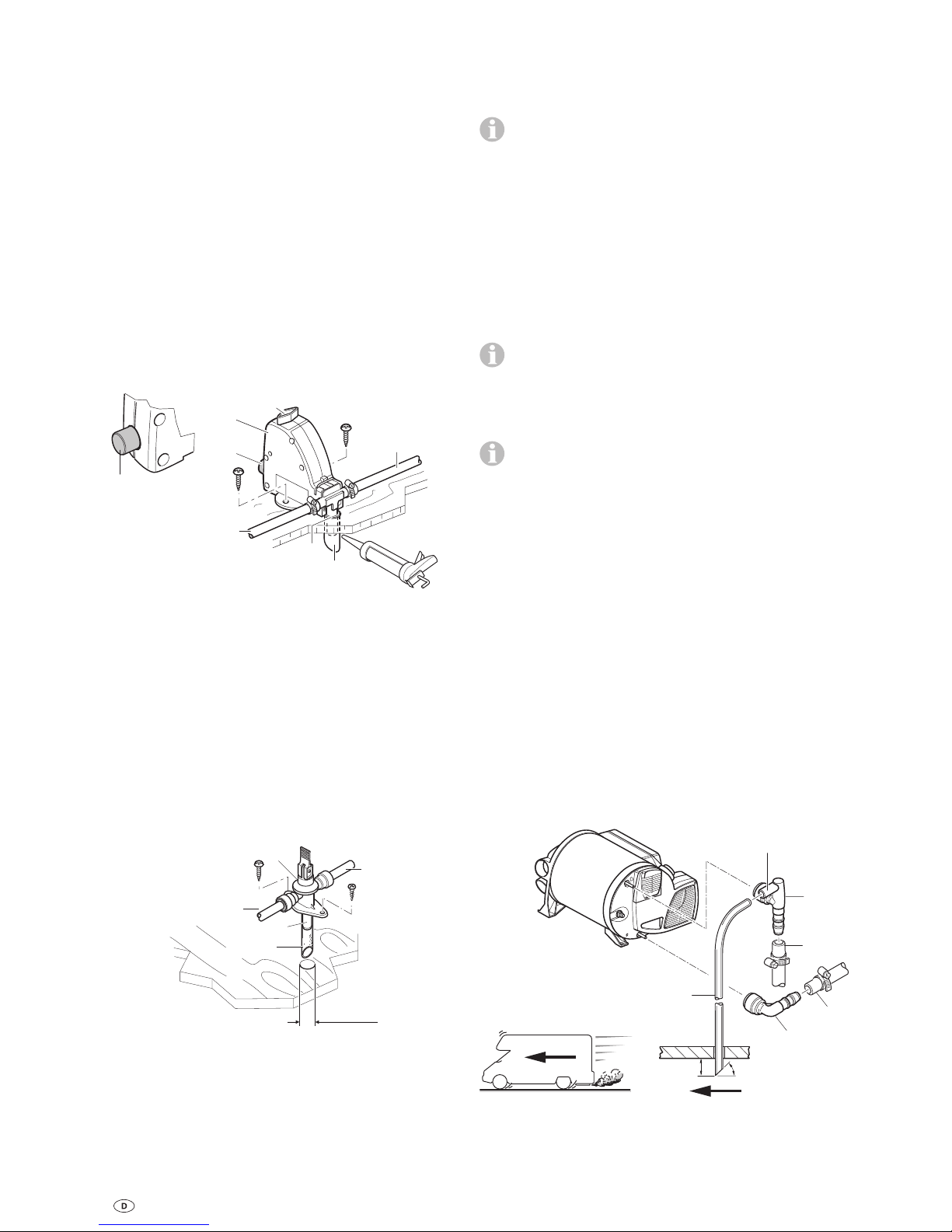 D