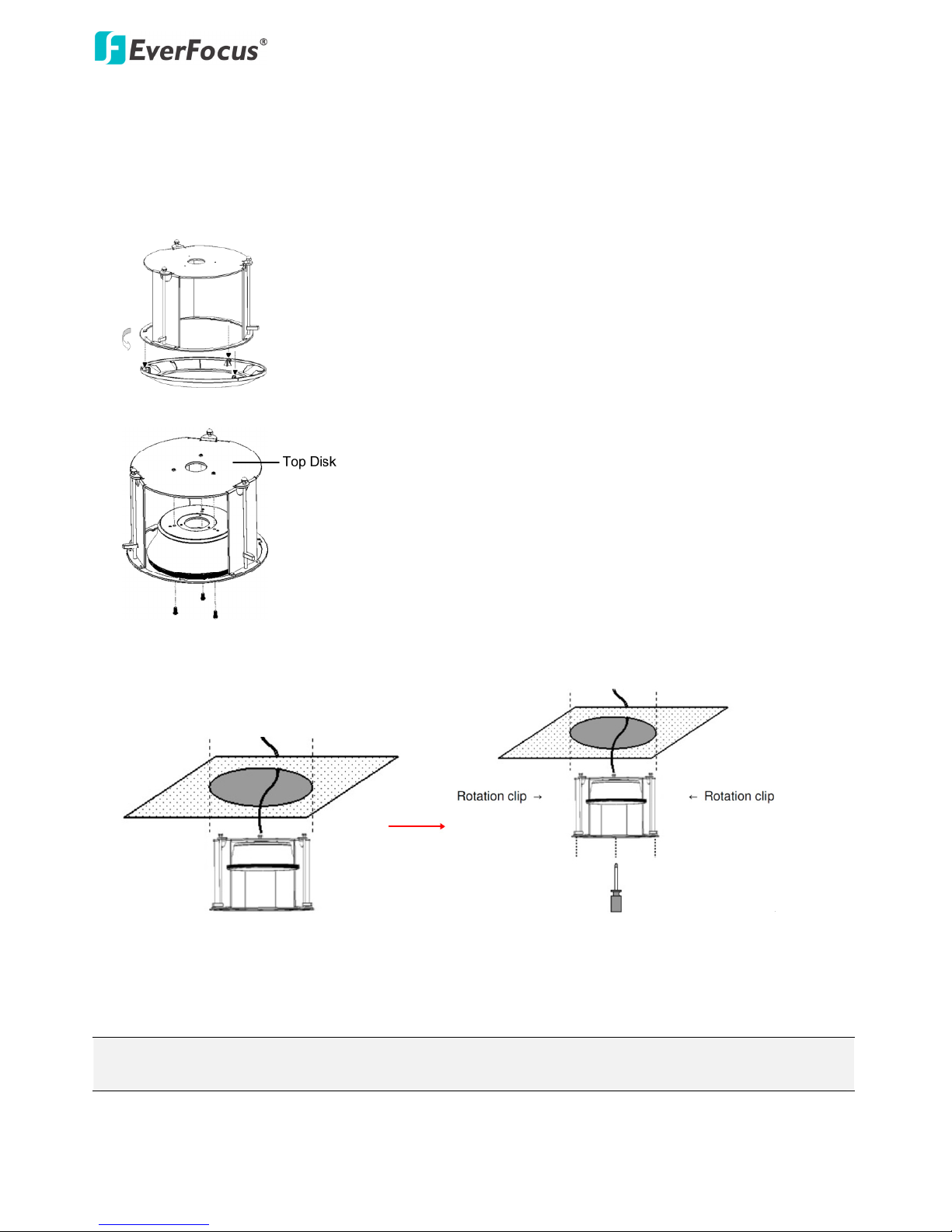 EverFocus®

Top Disk

Rotation clip →

← Rotation clip