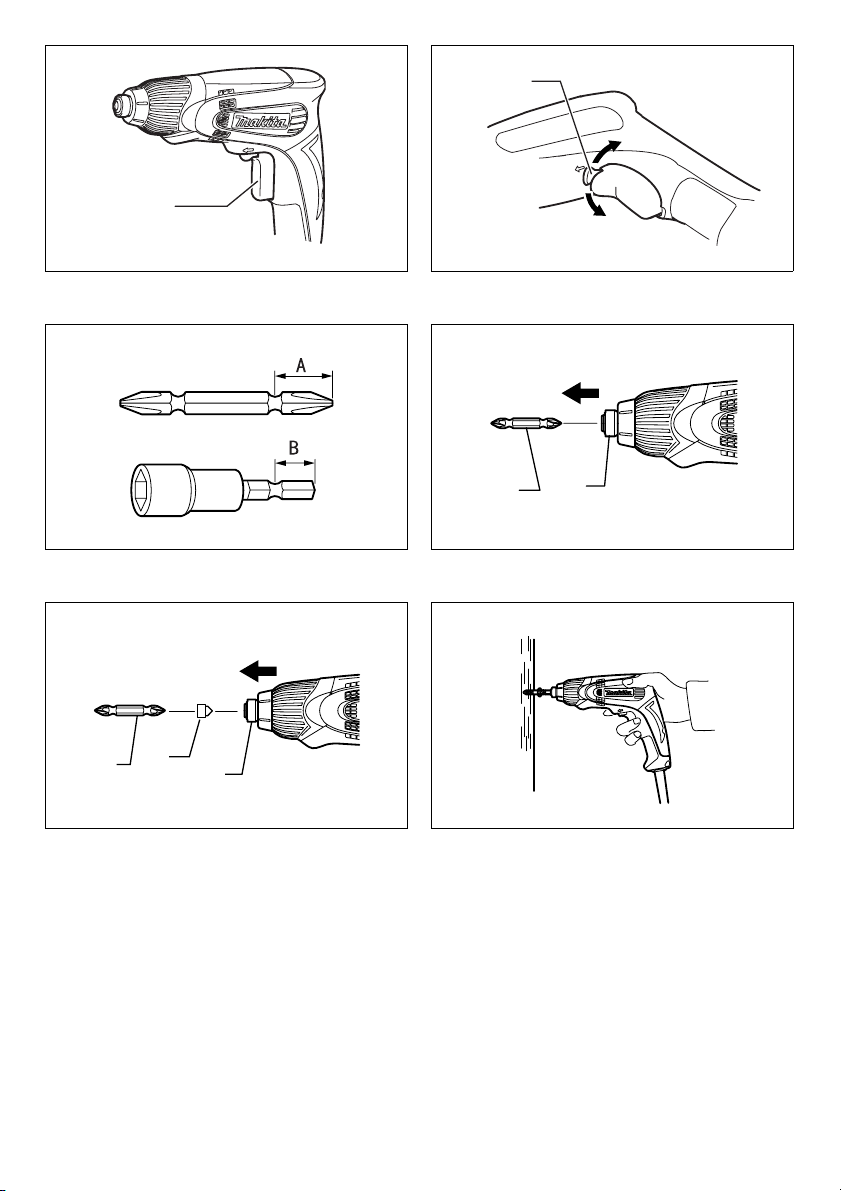 makita

A

B

makita