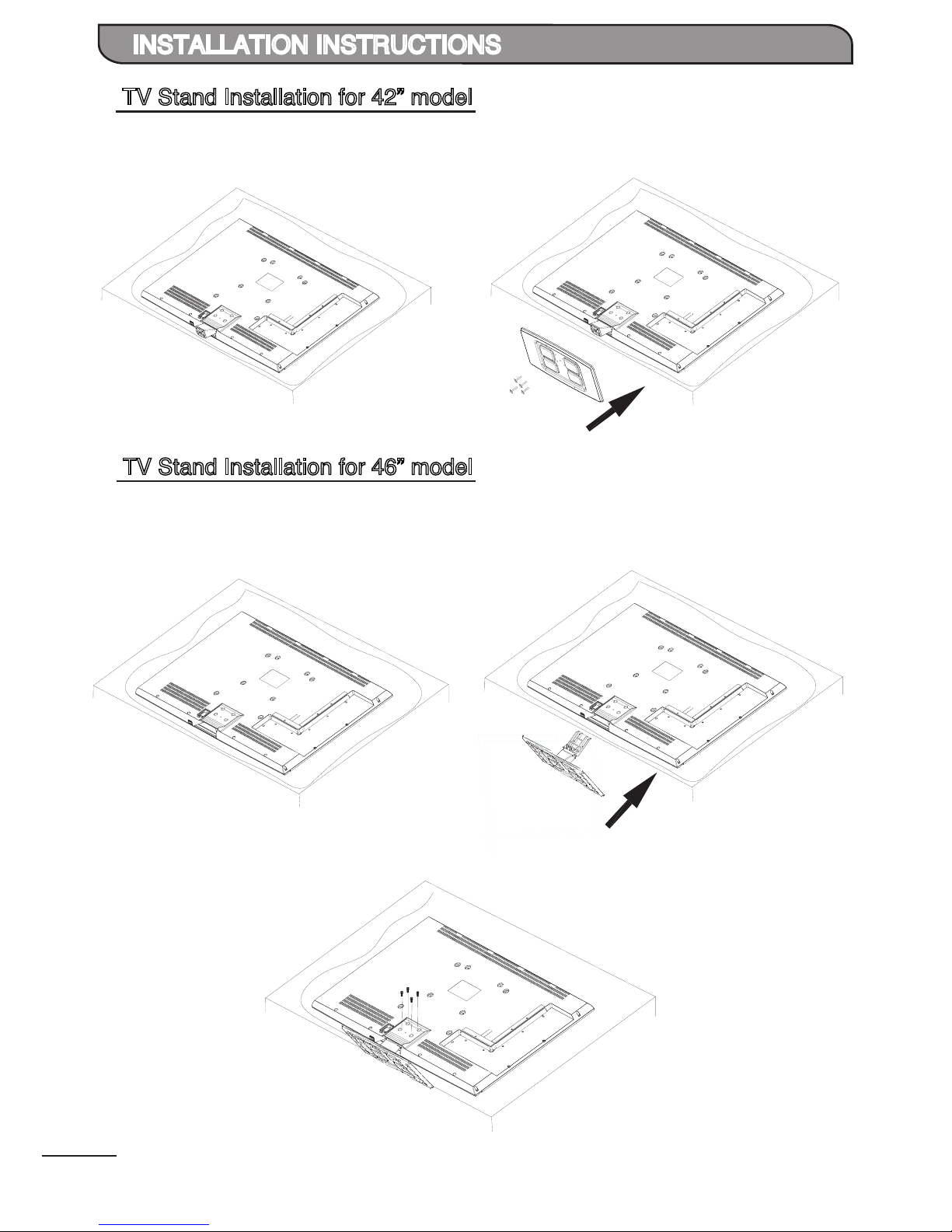 INSTALLATION INSTRUCTIONS

TV Stand Installation for 42” model

TV Stand Installation for 46” model