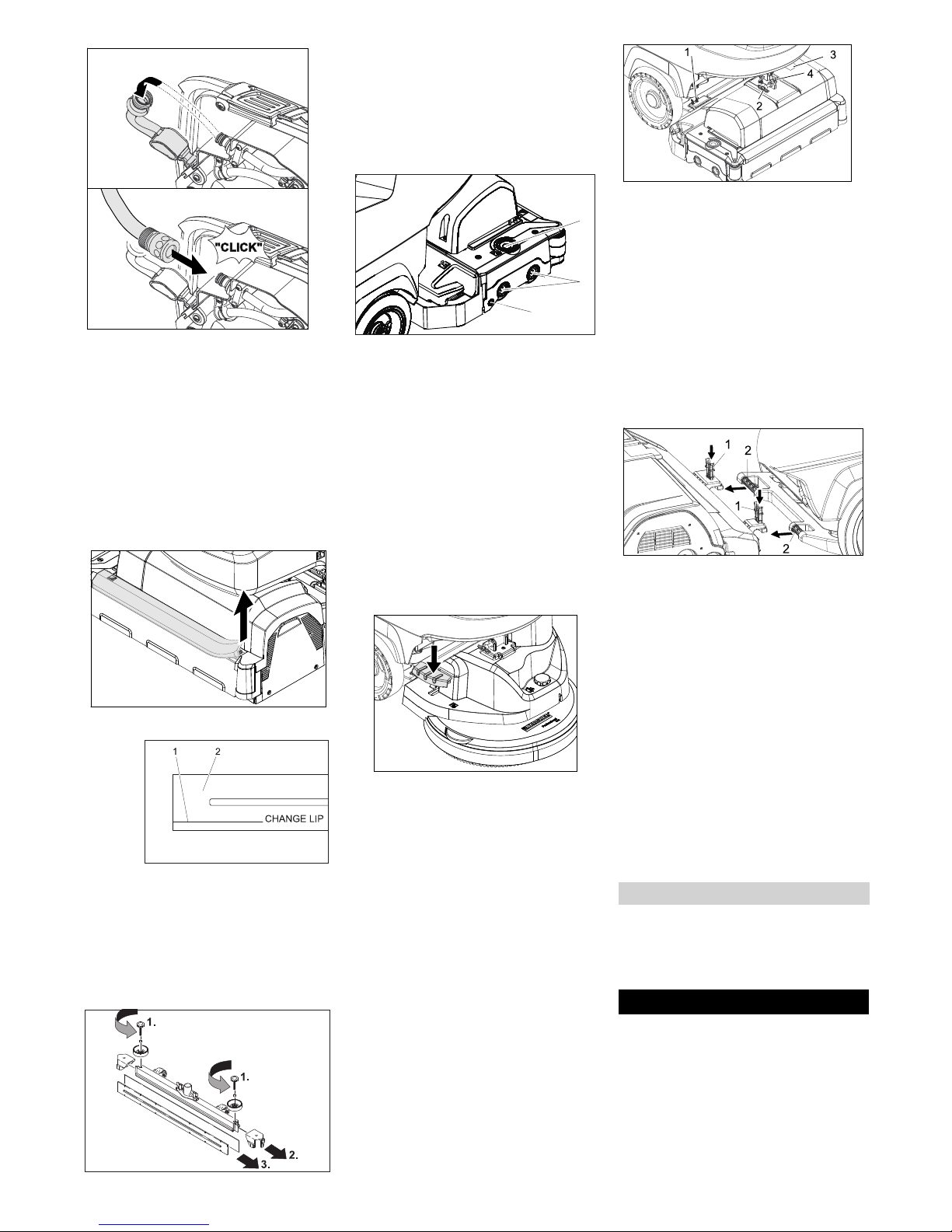 "CLICK"

1
2
CHANGE LIP

1.
1.
2.
3.

1
3
4
2

1
2
1
2