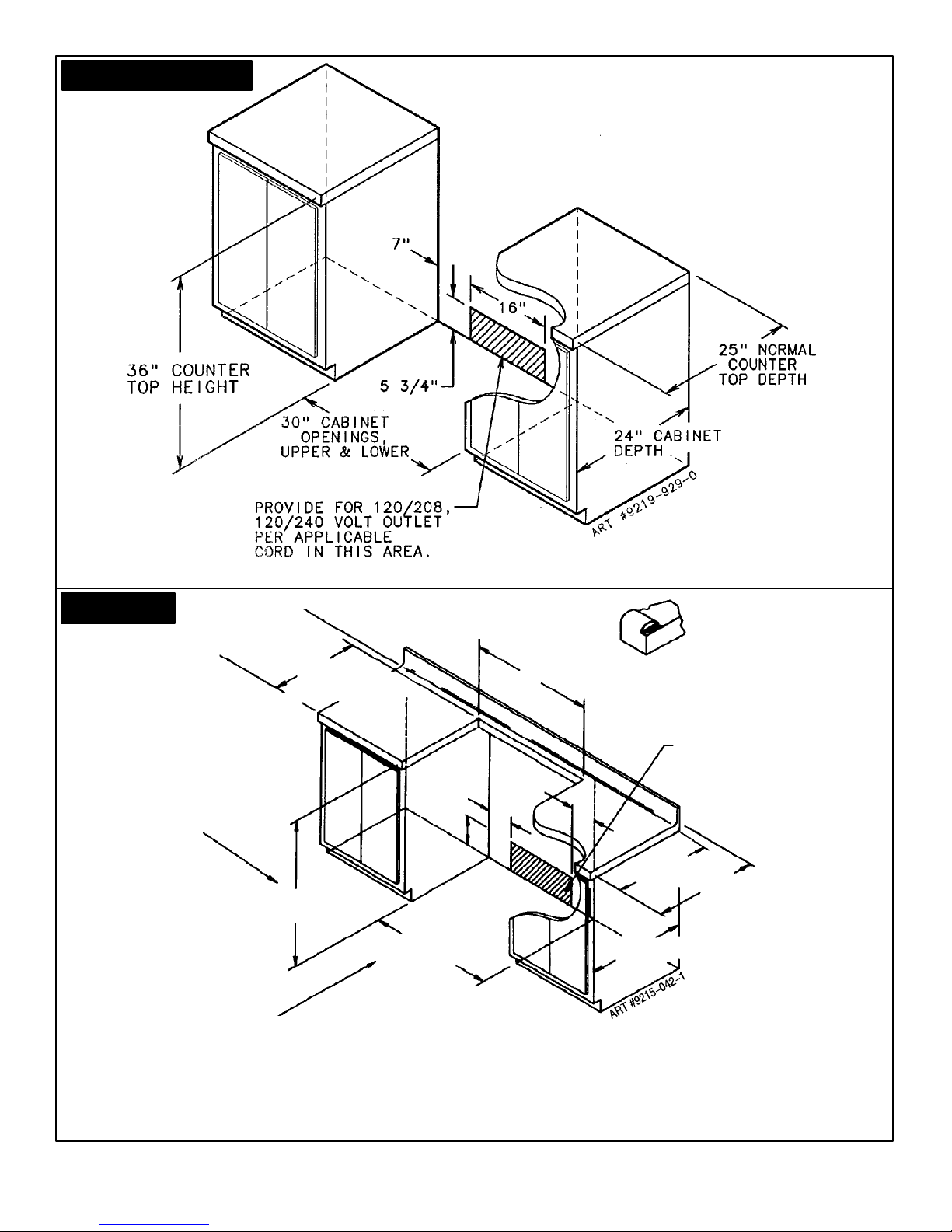 7"

16"

36" COUNTER TOP HEIGHT

5 3/4"

25" NORMAL COUNTER TOP DEPTH

30" CABINET OPENINGS, UPPER & LOWER

24" CABINET DEPTH

PROVIDE FOR 120/208, 120/240 VOLT OUTLET PER APPLICABLE CORD IN THIS AREA.

ART #9219-929-0

ART #9215-042-1