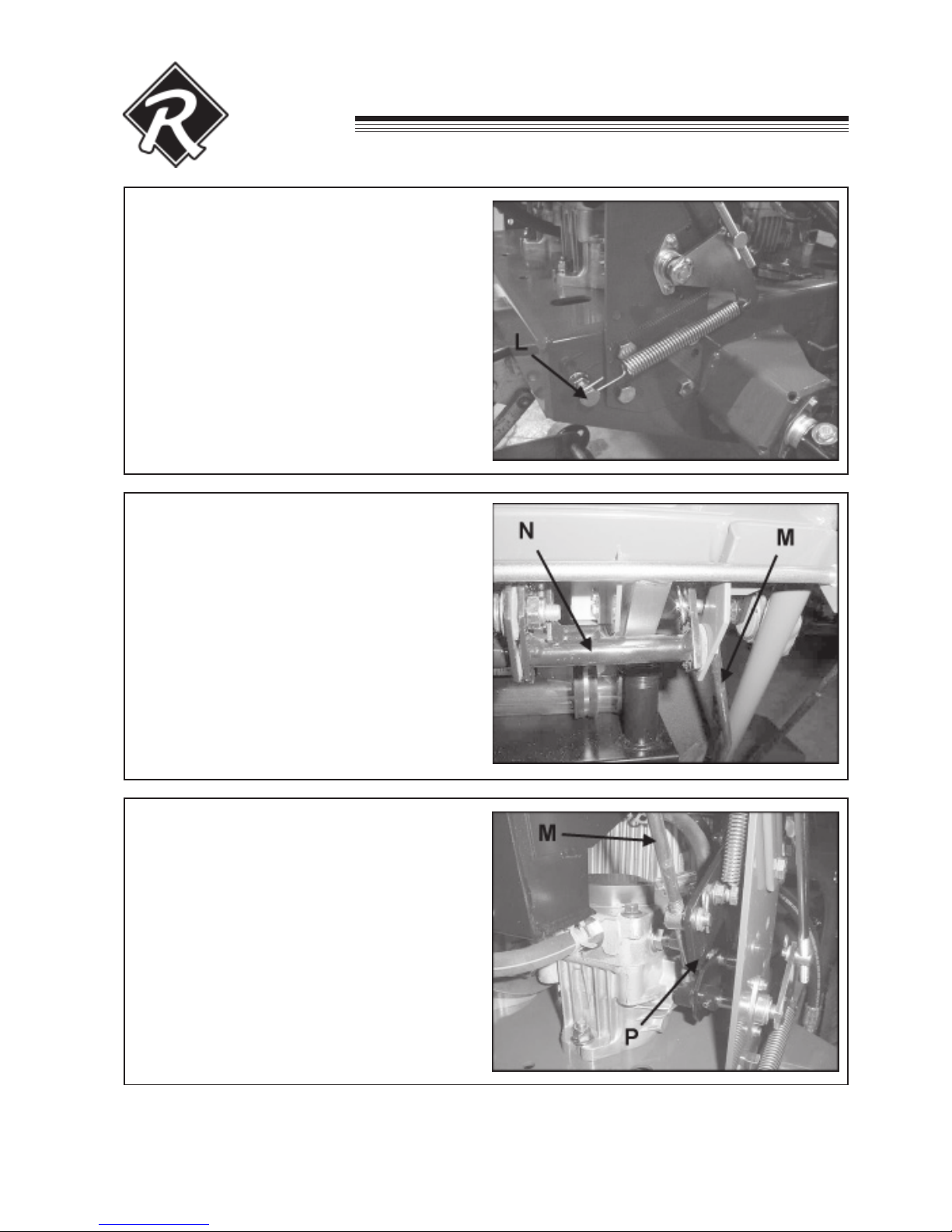 R

L

N

M

M

P