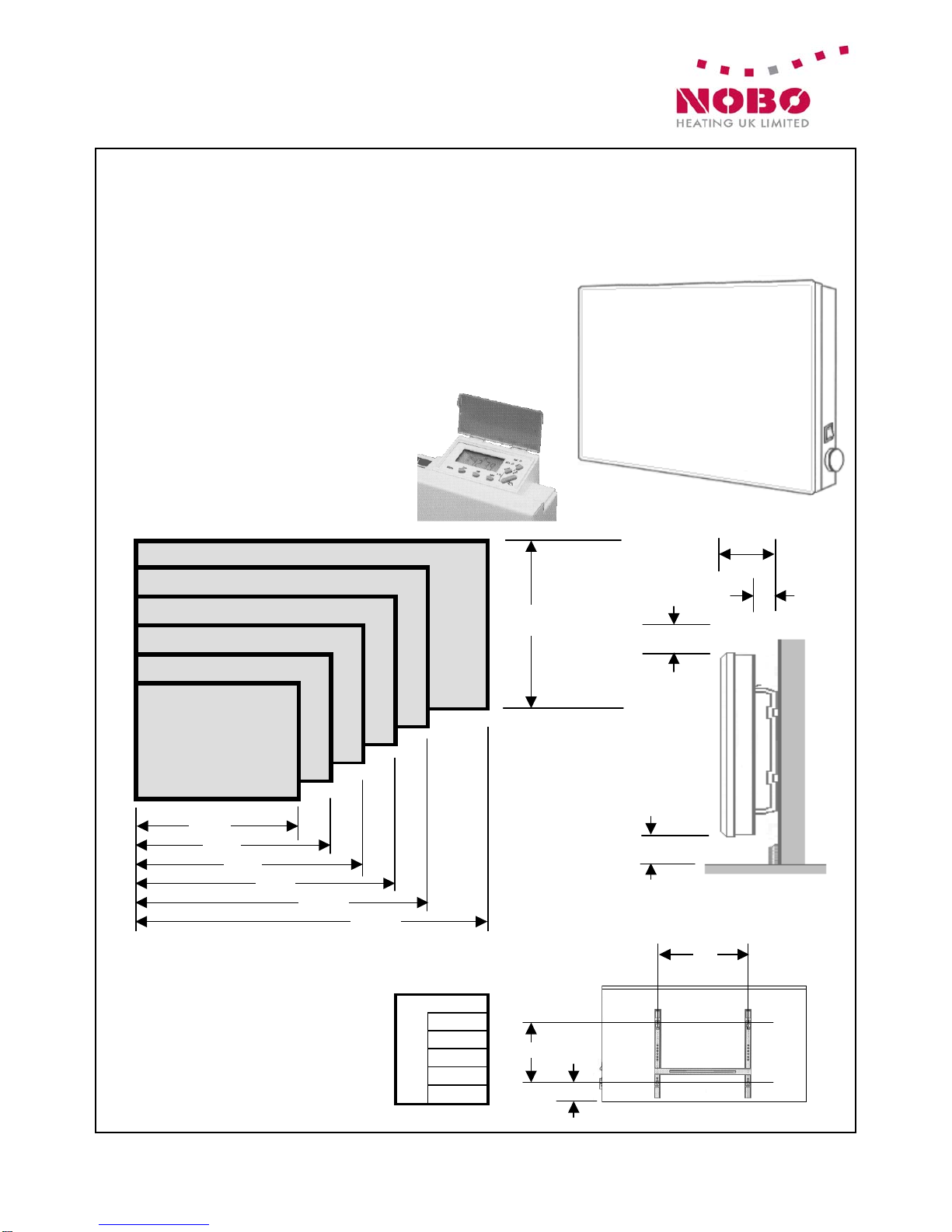 NOBØ
HEATING UK LIMITED