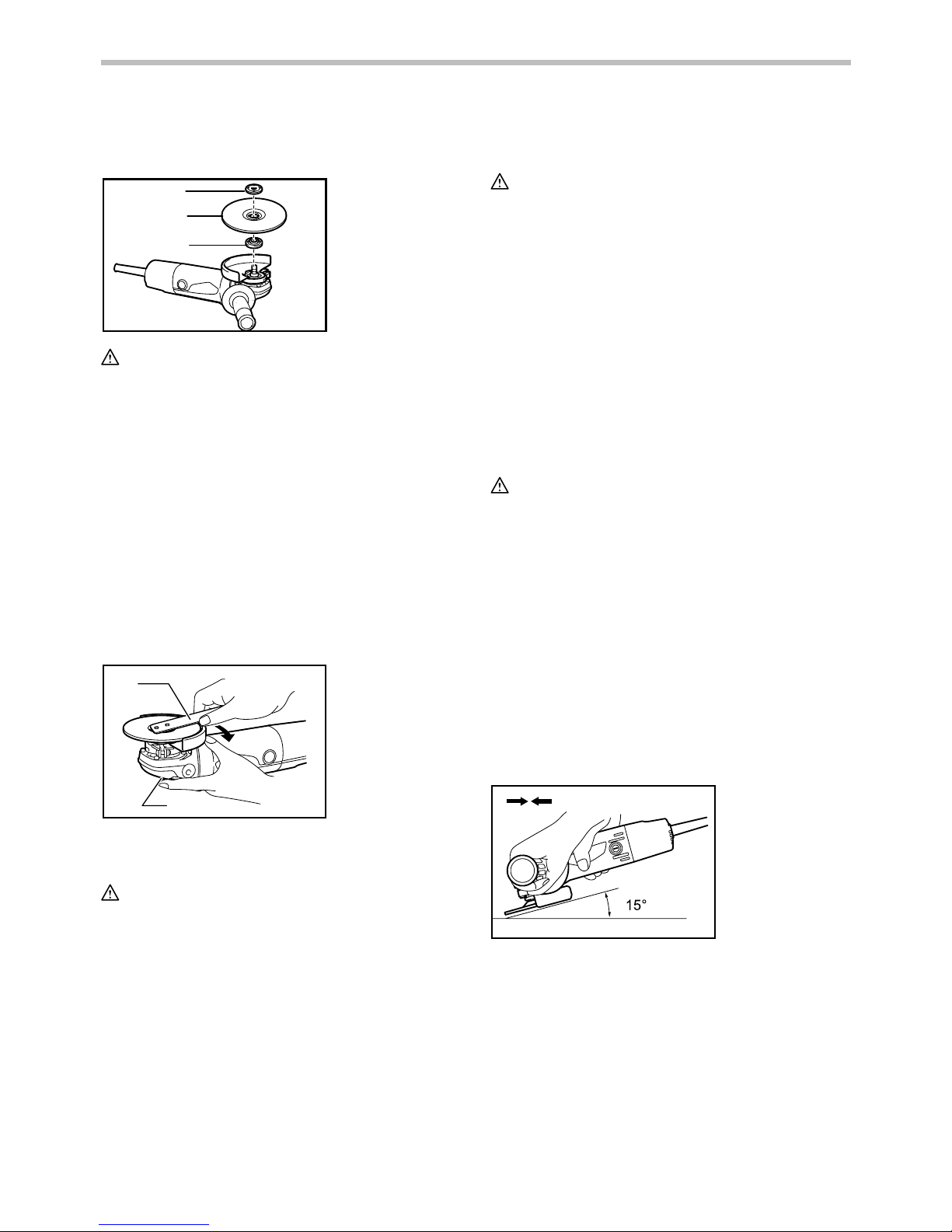 15°