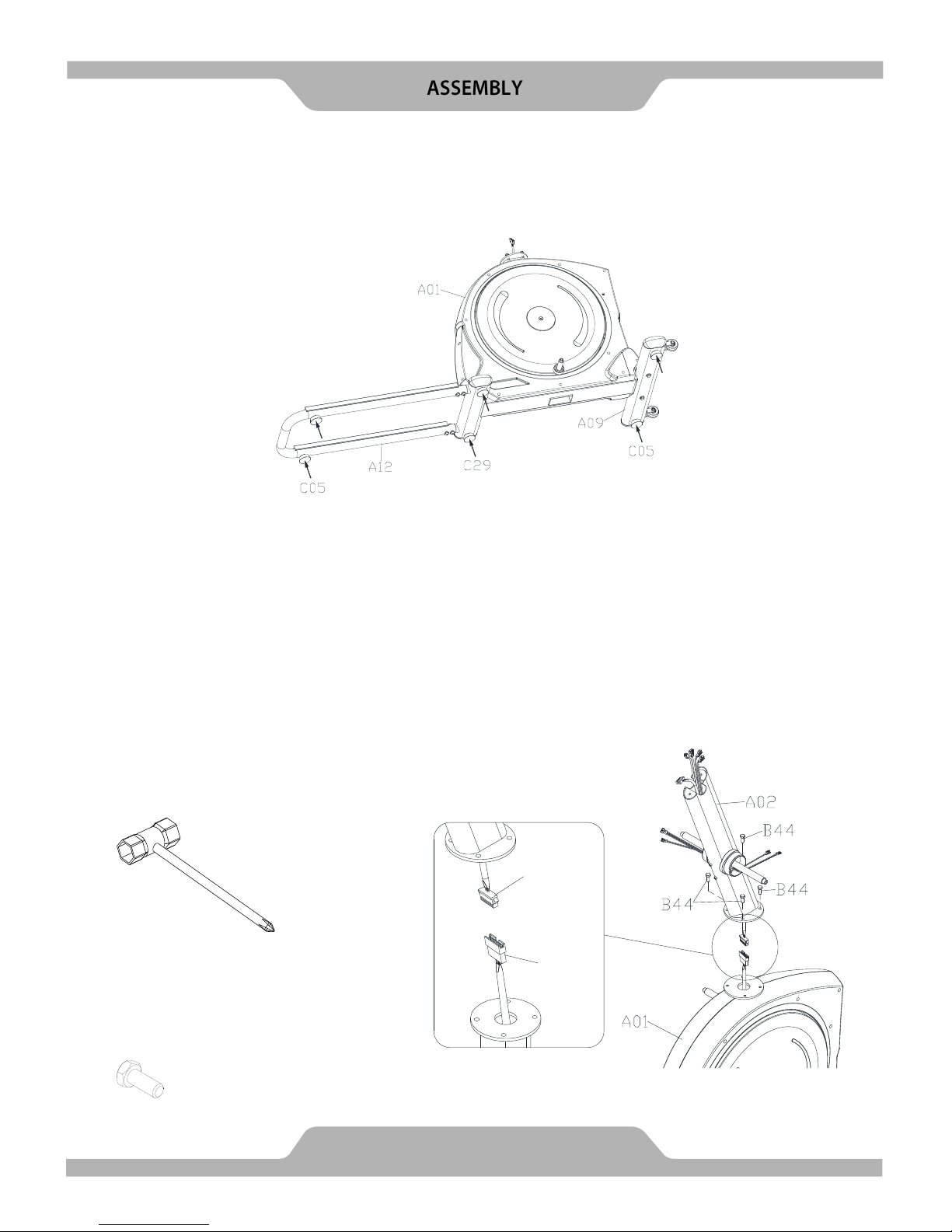 ASSEMBLY

A01

A09

C05

A12

C29

C05

A02

B44

B44

B44

A01