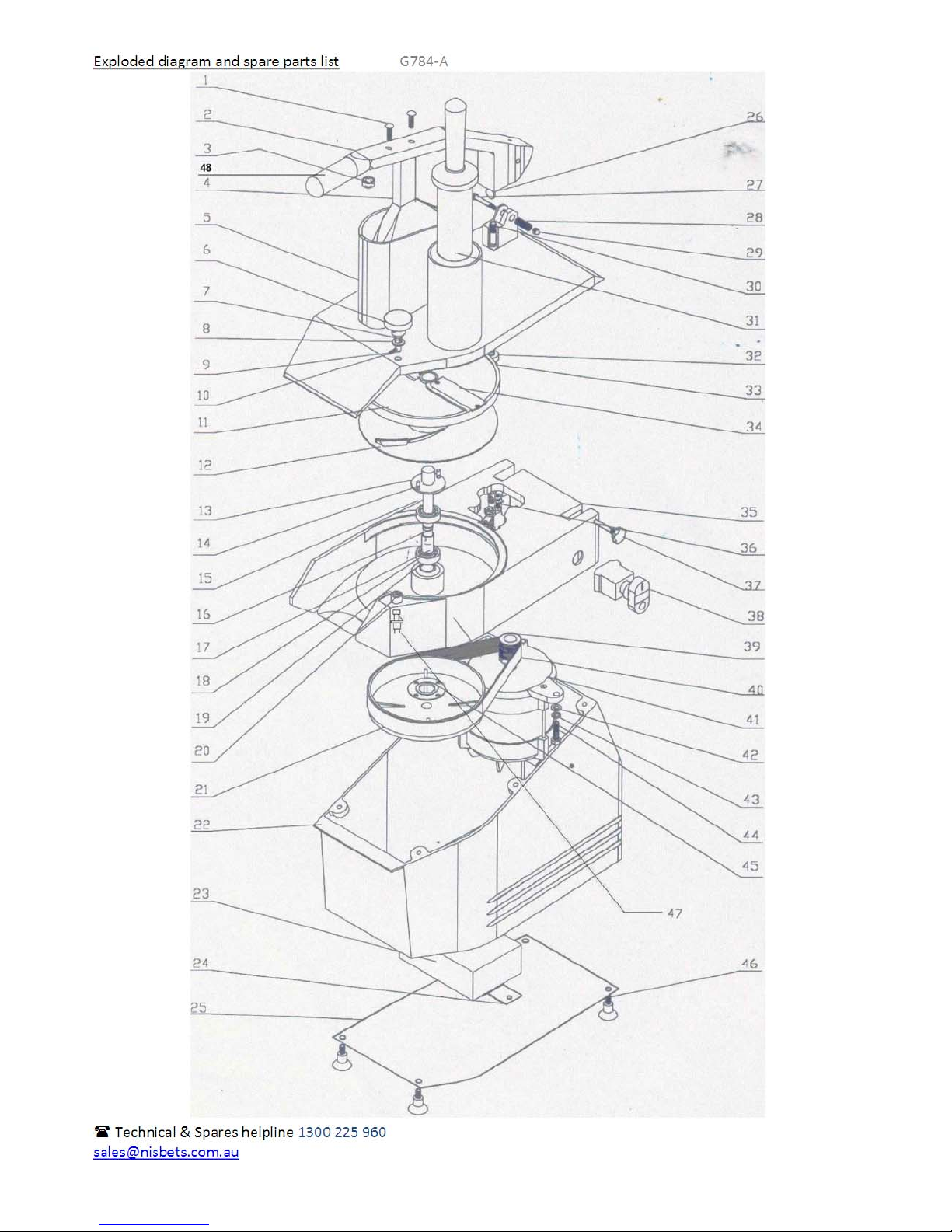 Exploded diagram and spare parts list G784-A

1
2
3
48
4
5
6
7
8
9
10
11
12
13
14
15
16
17
18
19
20
21
22
23
24
25

26
27
28
29
30
31
32
33
34
35
36
37
38
39
40
41
42
43
44
45
47
46

☎ Technical & Spares helpline 1300 225 960
sales@nisbets.com.au