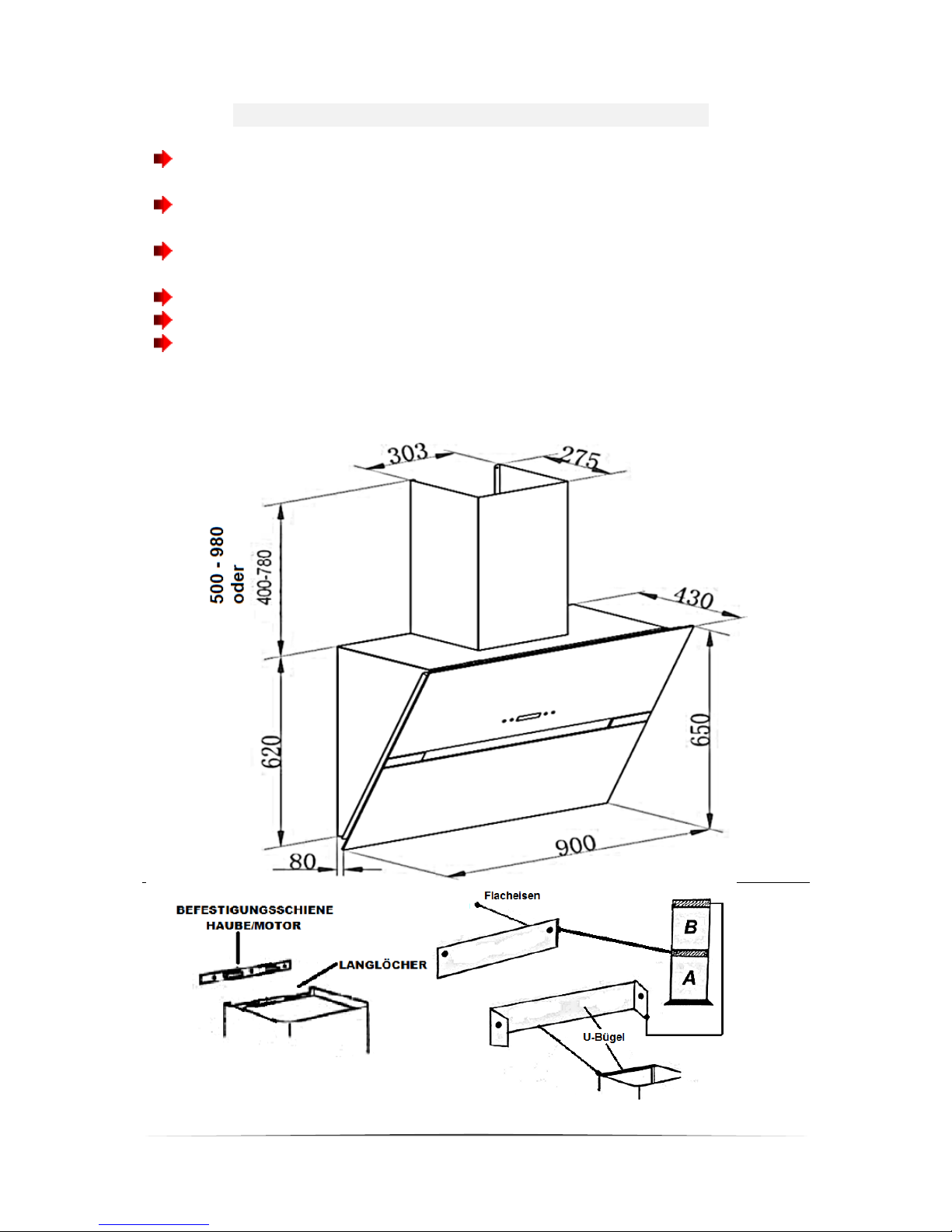 303
275
500 - 980
oder
400-780
430
620
650
80
900

BEFESTIGUNGSSCHIENE HAUBE/MOTOR
LANGLÖCHER
Flacheisen
B
A
U-Bügel