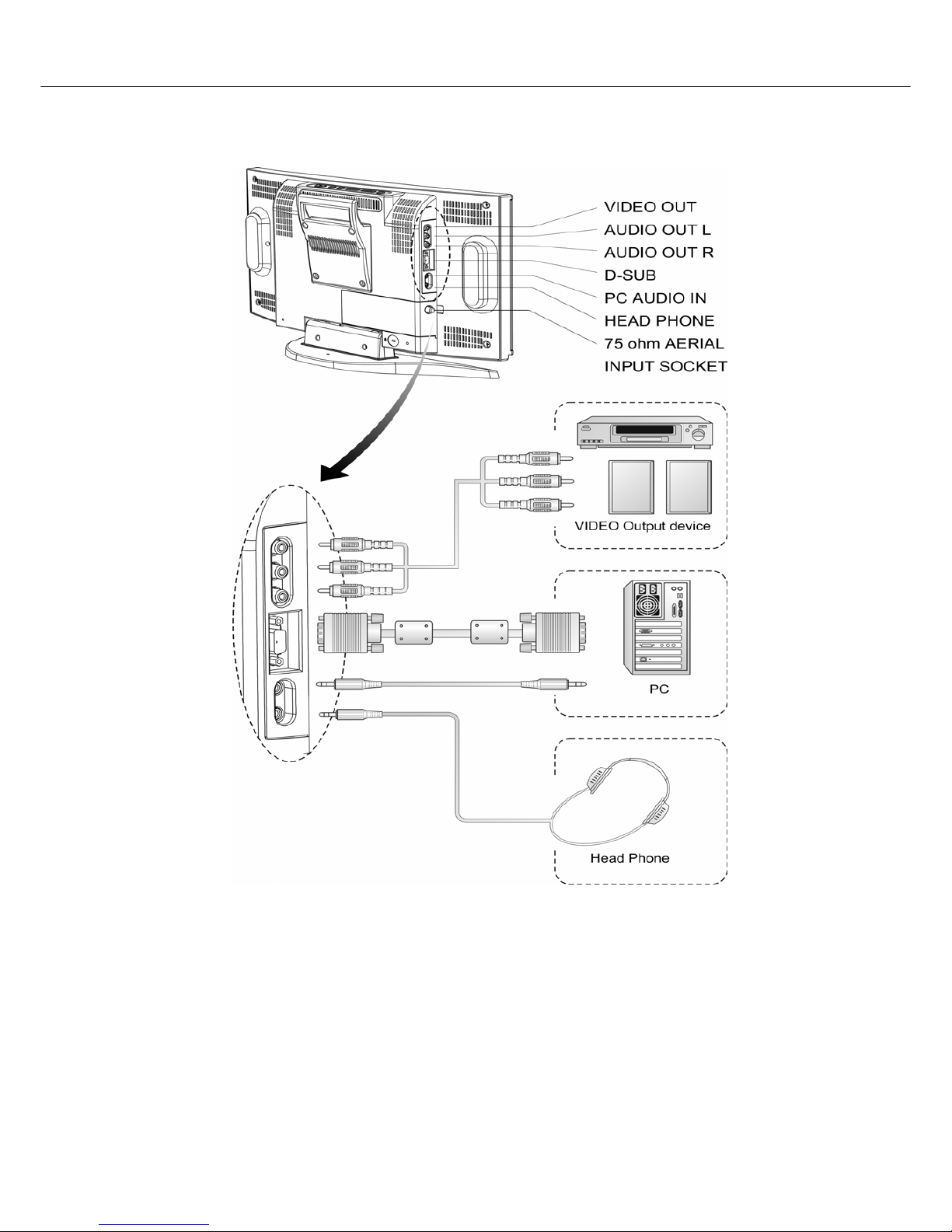 VIDEO OUT
AUDIO OUT L
AUDIO OUT R
D-SUB
PC AUDIO IN
HEAD PHONE
75 ohm AERIAL INPUT SOCKET

VIDEO Output device

PC

Head Phone