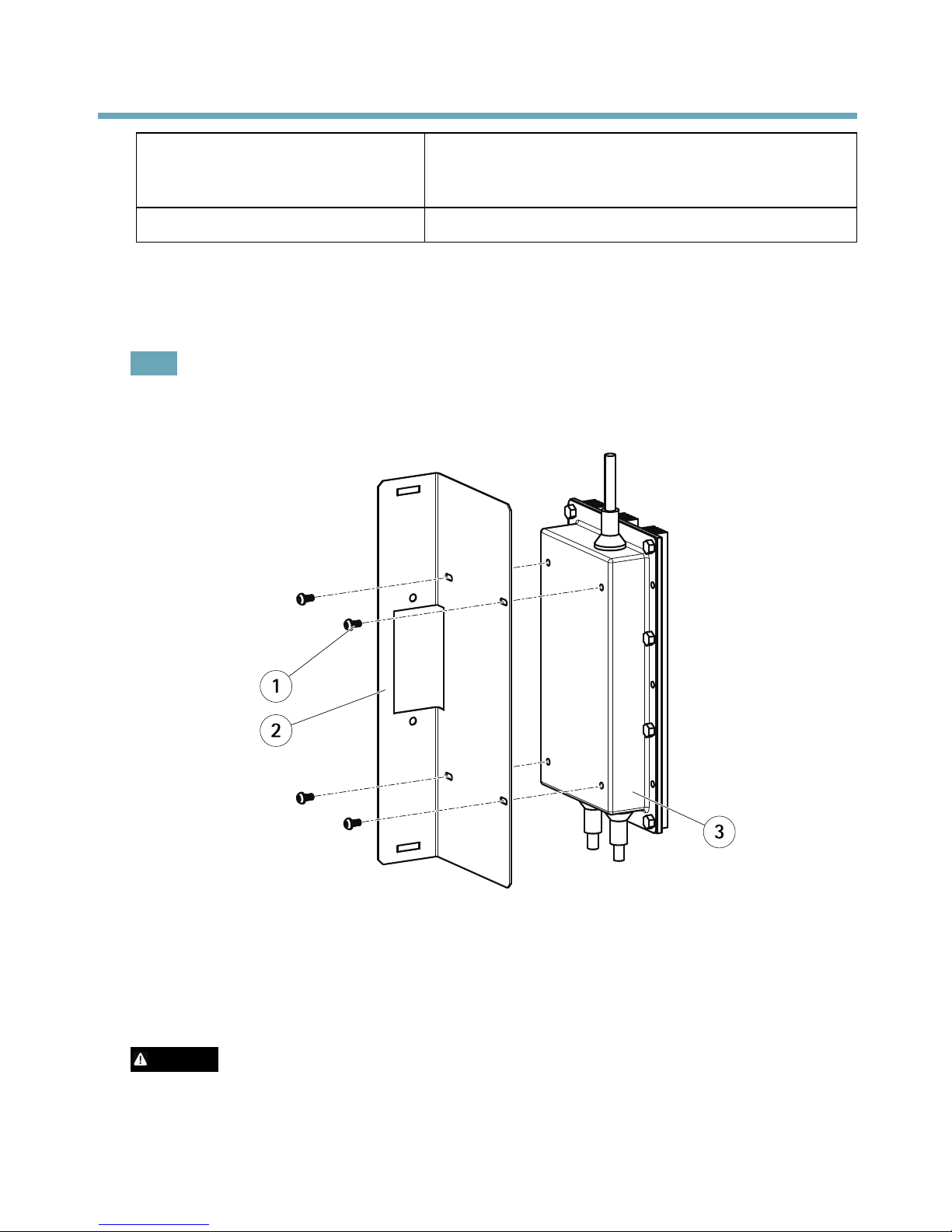 1

2

3