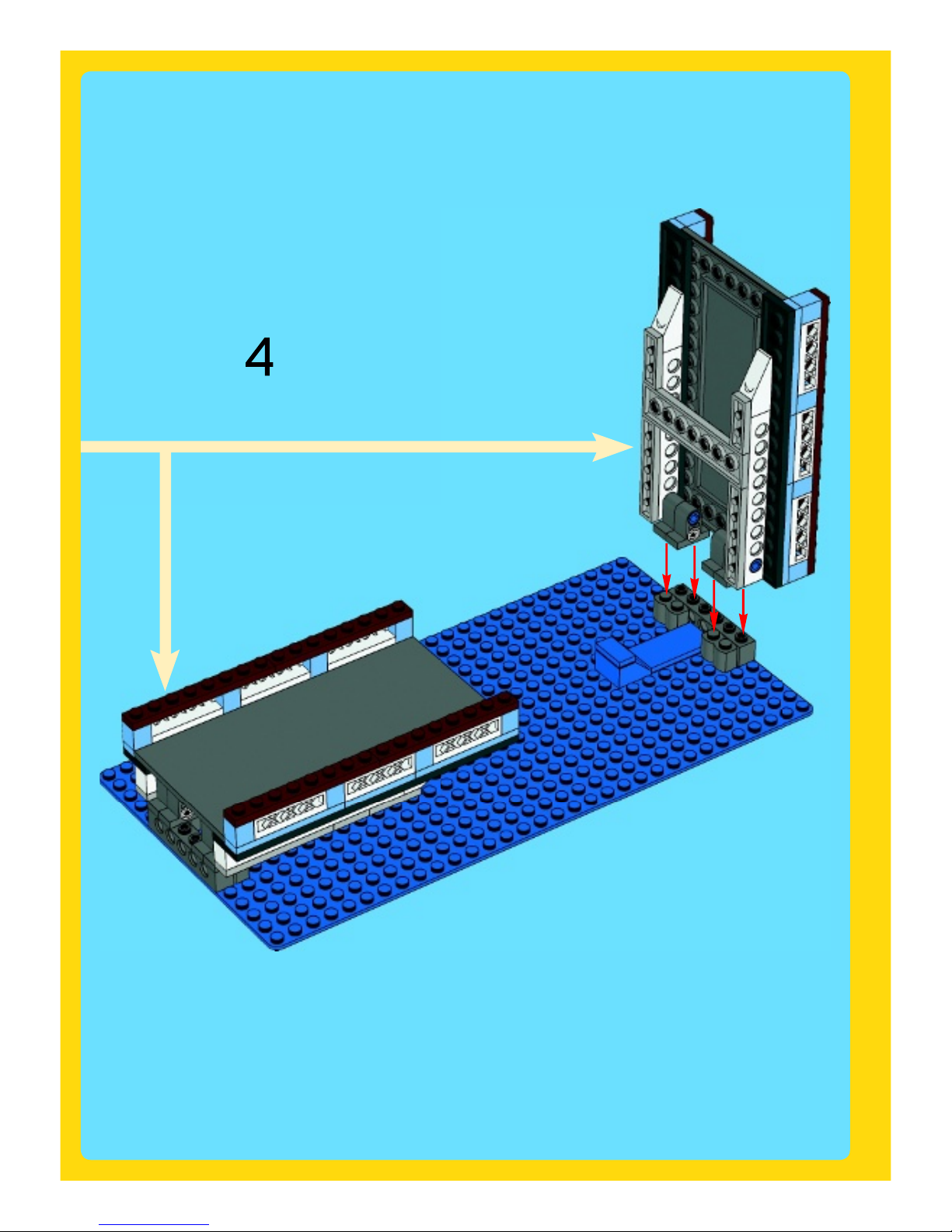 4