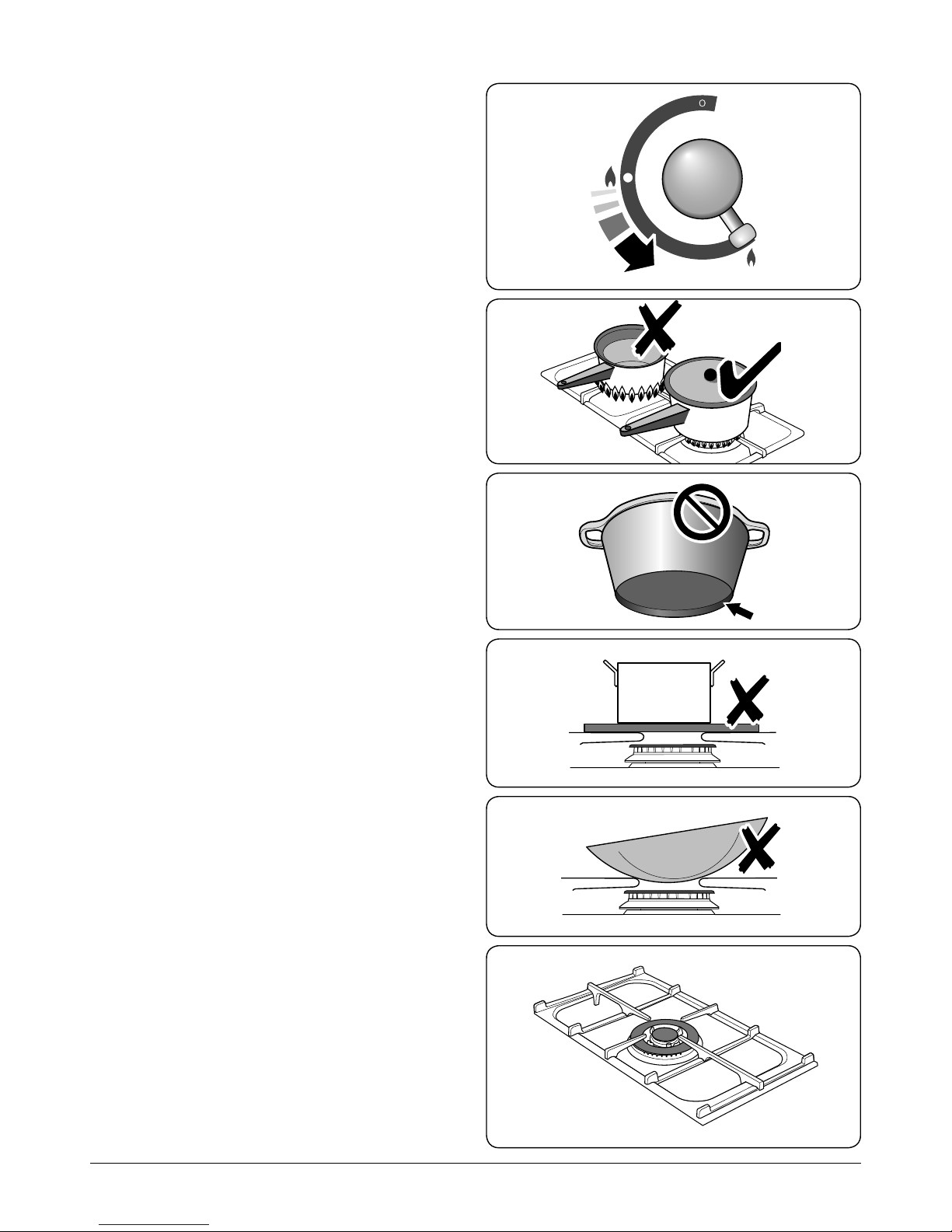 O