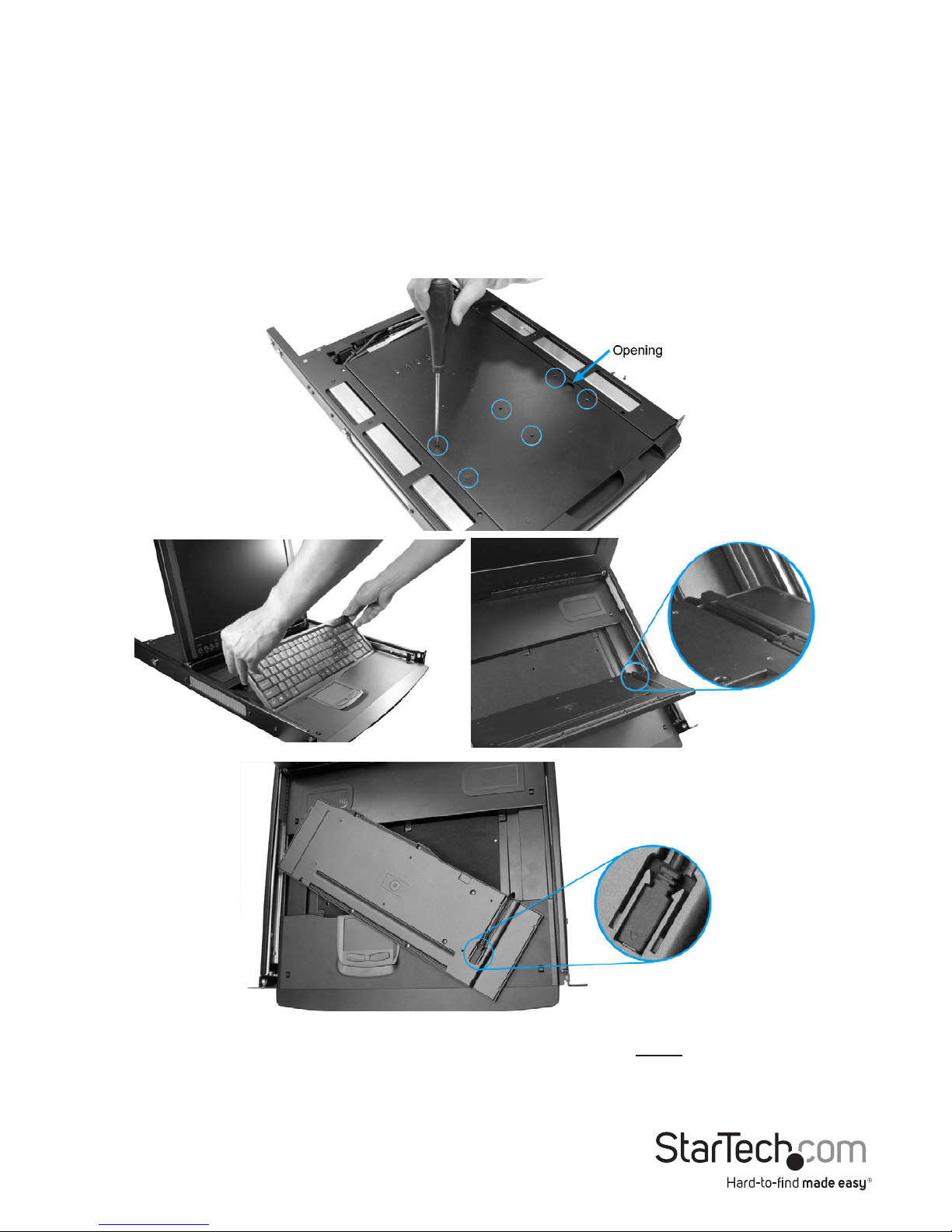 Opening

StarTech.com
Hard-to-find made easy®