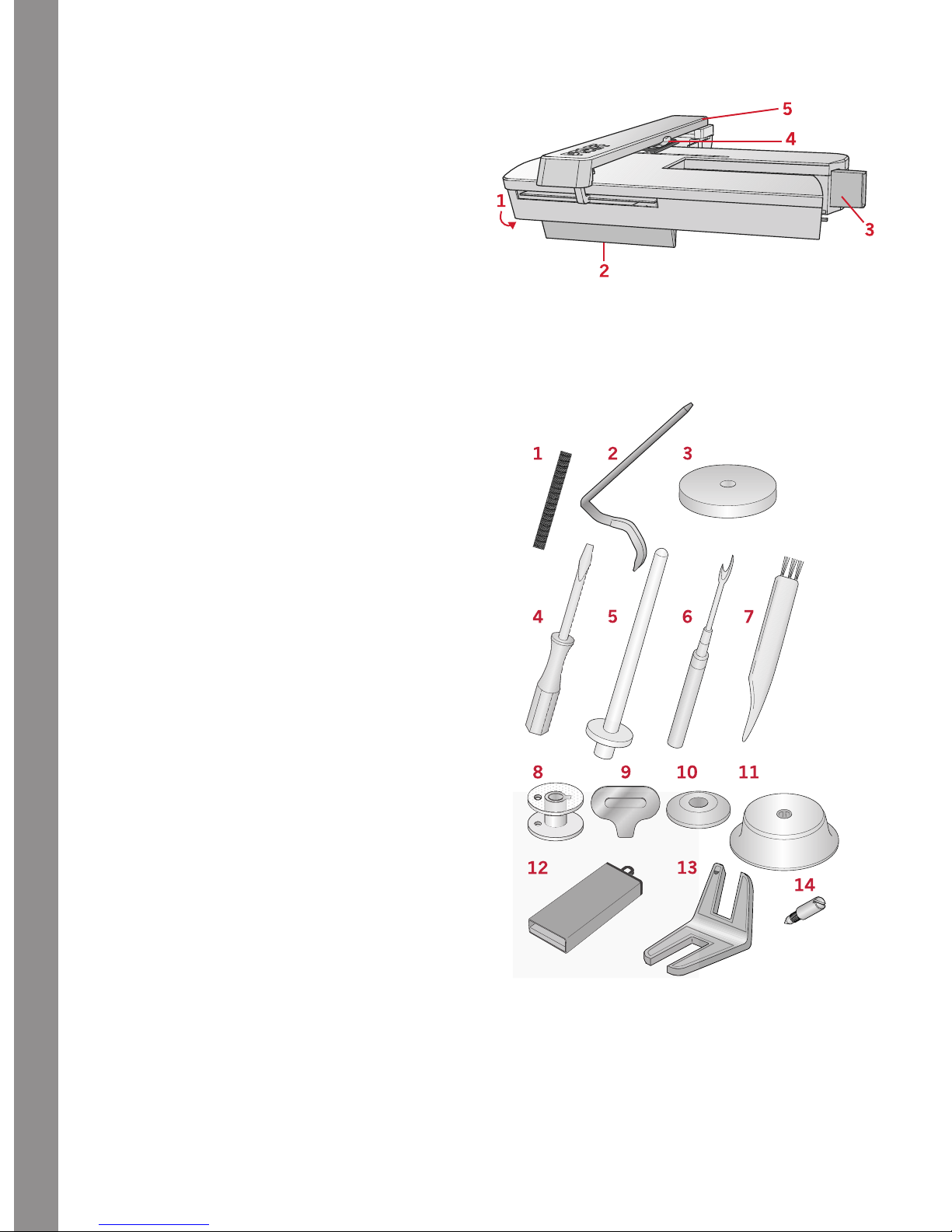 5
4
1
3
2

1
2
3
4
5
6
7
8
9
10
11
12
13
14