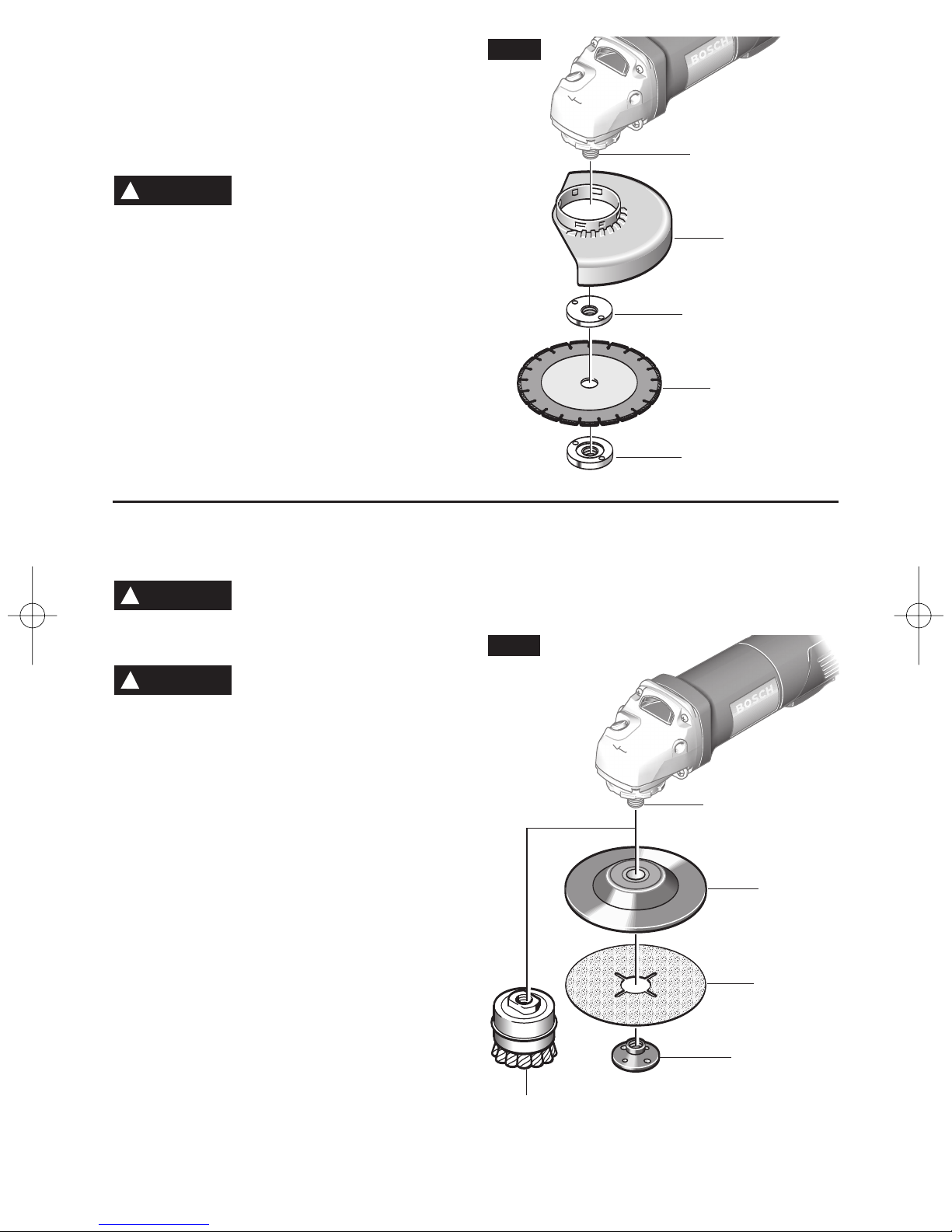 BOSCH

BOSCH