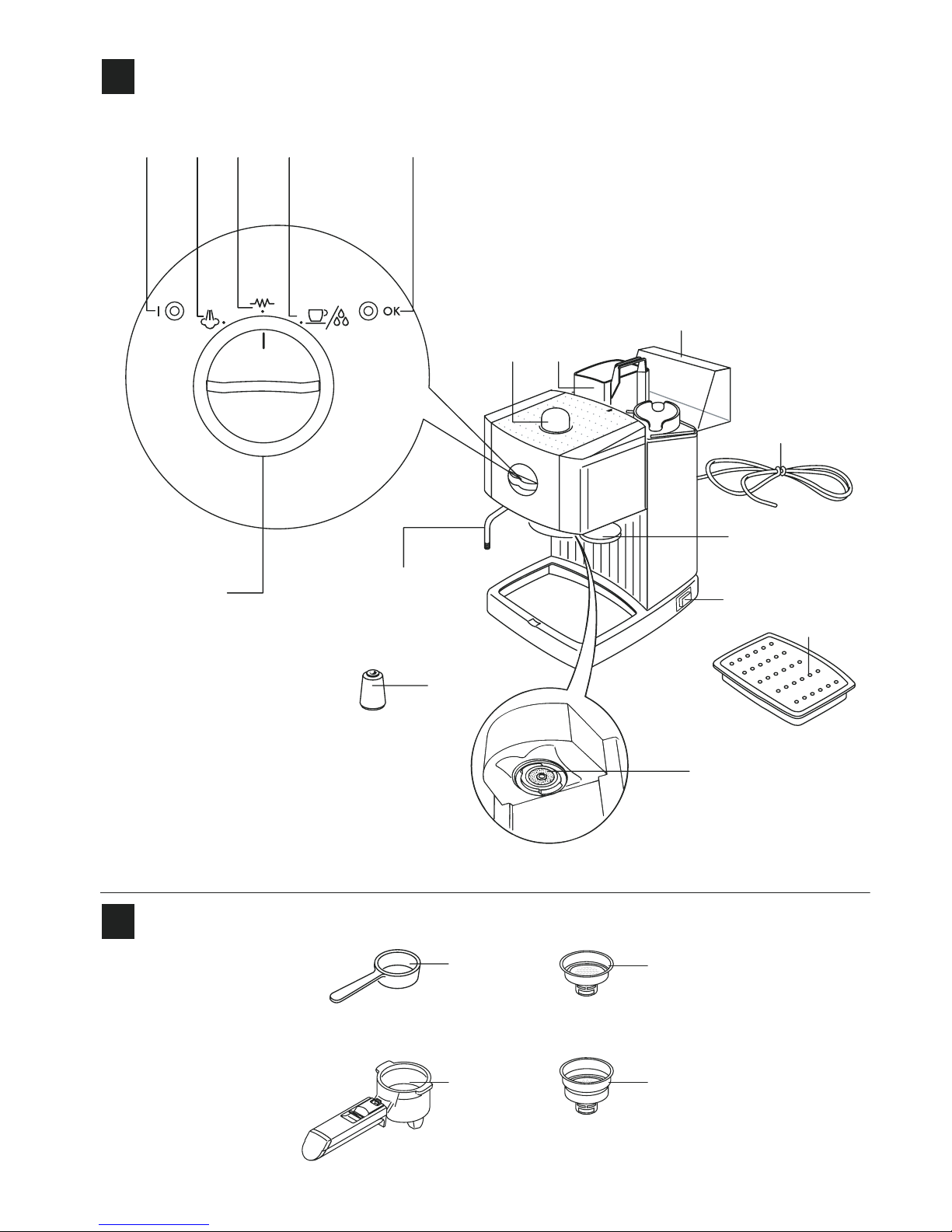 I

OK