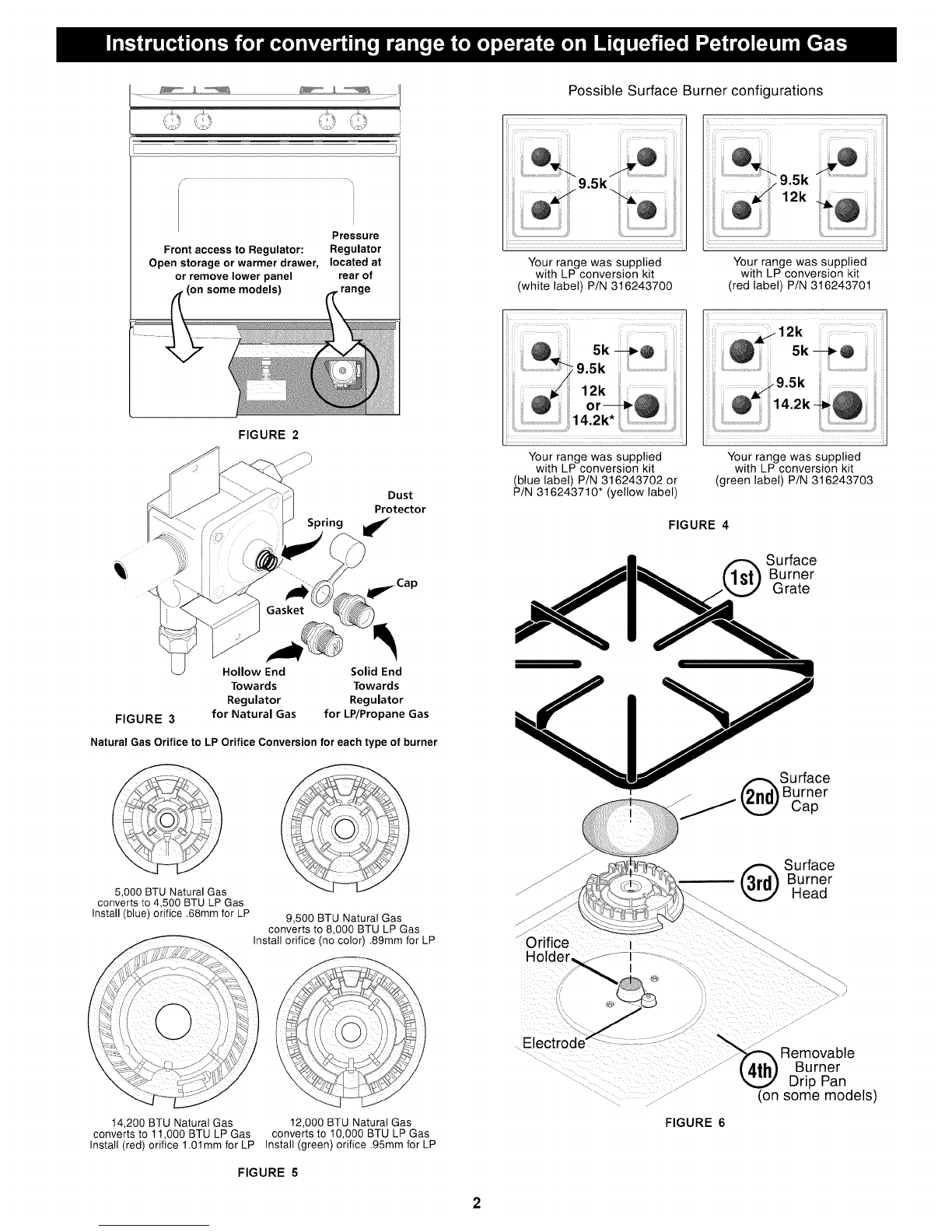 Instructions for converting range to operate on Liquefied Petroleum Gas

Front access to Regulator: Open storage or warmer drawer, or remove lower panel (on some models)

Pressure Regulator located at rear of range

FIGURE 2

Dust Protector

Spring

Cap

Gasket

Hollow End Towards Regulator for Natural Gas

Solid End Towards Regulator for LP/Propane Gas

FIGURE 3

Natural Gas Orifice to LP Orifice Conversion for each type of burner

5,000 BTU Natural Gas converts to 4,500 BTU LP Gas Install (blue) orifice .68mm for LP

9,500 BTU Natural Gas converts to 8,000 BTU LP Gas Install orifice (no color) .89mm for LP

14,200 BTU Natural Gas converts to 11,000 BTU LP Gas Install (red) orifice 1.01mm for LP

12,000 BTU Natural Gas converts to 10,000 BTU LP Gas Install (green) orifice .95mm for LP

FIGURE 5

Possible Surface Burner configurations

9.5k

Your range was supplied with LP conversion kit (white label) P/N 316243700

9.5k
12k

Your range was supplied with LP conversion kit (red label) P/N 316243701

5k
9.5k
12k
or
14.2k*

Your range was supplied with LP conversion kit (blue label) P/N 316243702 or P/N 316243710* (yellow label)

12k
5k
9.5k
14.2k

Your range was supplied with LP conversion kit (green label) P/N 316243703

FIGURE 4

1st Surface Burner Grate

2nd Surface Burner Cap

3rd Surface Burner Head

Orifice Holder

Electrode

4th Removable Burner Drip Pan (on some models)

FIGURE 6

2