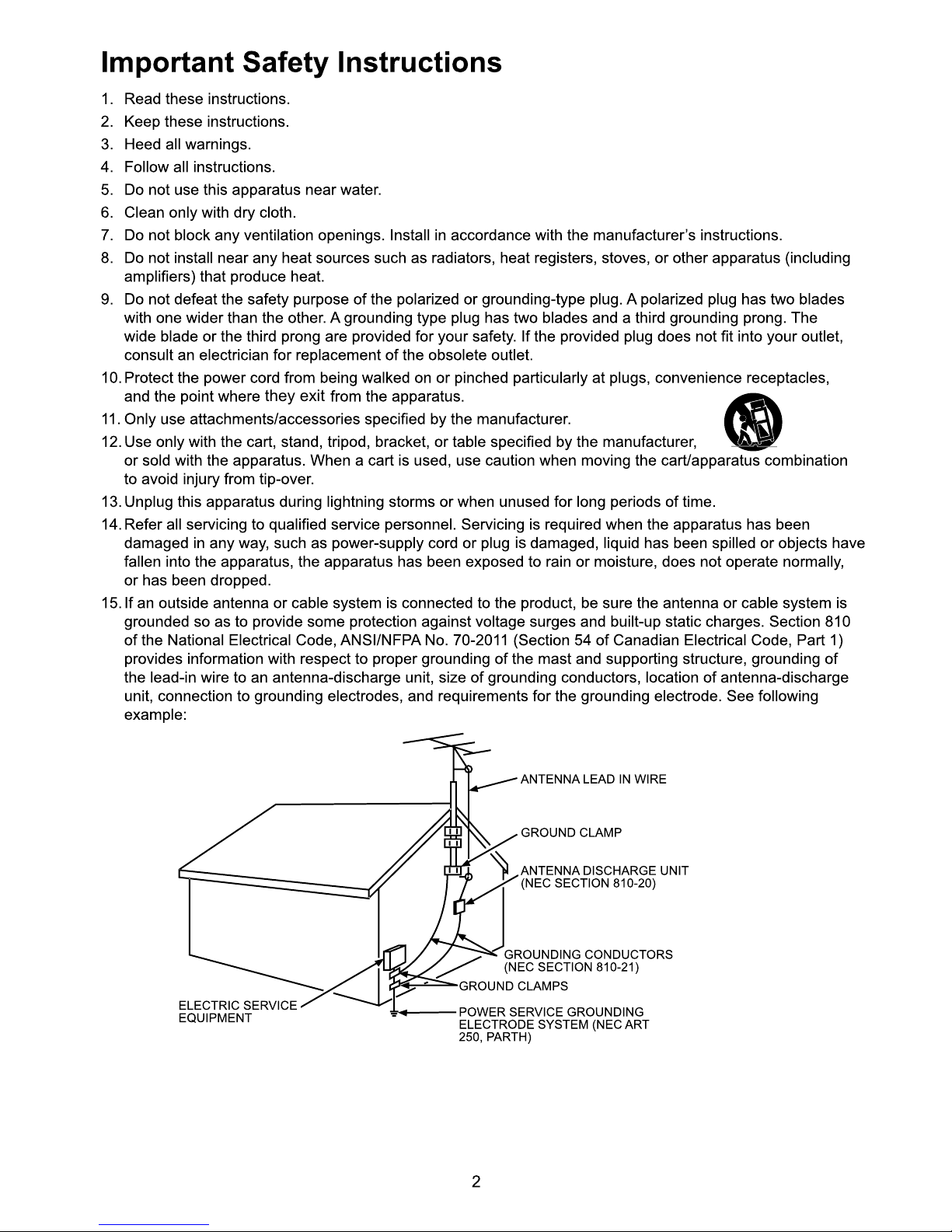 Important Safety Instructions

1. Read these instructions.
2. Keep these instructions.
3. Heed all warnings.
4. Follow all instructions.
5. Do not use this apparatus near water.
6. Clean only with dry cloth.
7. Do not block any ventilation openings. Install in accordance with the manufacturer's instructions.
8. Do not install near any heat sources such as radiators, heat registers, stoves, or other apparatus (including amplifiers) that produce heat.
9. Do not defeat the safety purpose of the polarized or grounding-type plug. A polarized plug has two blades with one wider than the other. A grounding type plug has two blades and a third grounding prong. The wide blade or the third prong are provided for your safety. If the provided plug does not fit into your outlet, consult an electrician for replacement of the obsolete outlet.
10. Protect the power cord from being walked on or pinched particularly at plugs, convenience receptacles, and the point where they exit from the apparatus.
11. Only use attachments/accessories specified by the manufacturer.
12. Use only with the cart, stand, tripod, bracket, or table specified by the manufacturer, or sold with the apparatus. When a cart is used, use caution when moving the cart/apparatus combination to avoid injury from tip-over.
13. Unplug this apparatus during lightning storms or when unused for long periods of time.
14. Refer all servicing to qualified service personnel. Servicing is required when the apparatus has been damaged in any way, such as power-supply cord or plug is damaged, liquid has been spilled or objects have fallen into the apparatus, the apparatus has been exposed to rain or moisture, does not operate normally, or has been dropped.
15. If an outside antenna or cable system is connected to the product, be sure the antenna or cable system is grounded so as to provide some protection against voltage surges and built-up static charges. Section 810 of the National Electrical Code, ANSI/NFPA No. 70-2011 (Section 54 of Canadian Electrical Code, Part 1) provides information with respect to proper grounding of the mast and supporting structure, grounding of the lead-in wire to an antenna-discharge unit, size of grounding conductors, location of antenna-discharge unit, connection to grounding electrodes, and requirements for the grounding electrode. See following example:

ANTENNA LEAD IN WIRE
GROUND CLAMP
ANTENNA DISCHARGE UNIT (NEC SECTION 810-20)
GROUNDING CONDUCTORS (NEC SECTION 810-21)
GROUND CLAMPS
ELECTRIC SERVICE EQUIPMENT
POWER SERVICE GROUNDING ELECTRODE SYSTEM (NEC ART 250, PARTH)

2