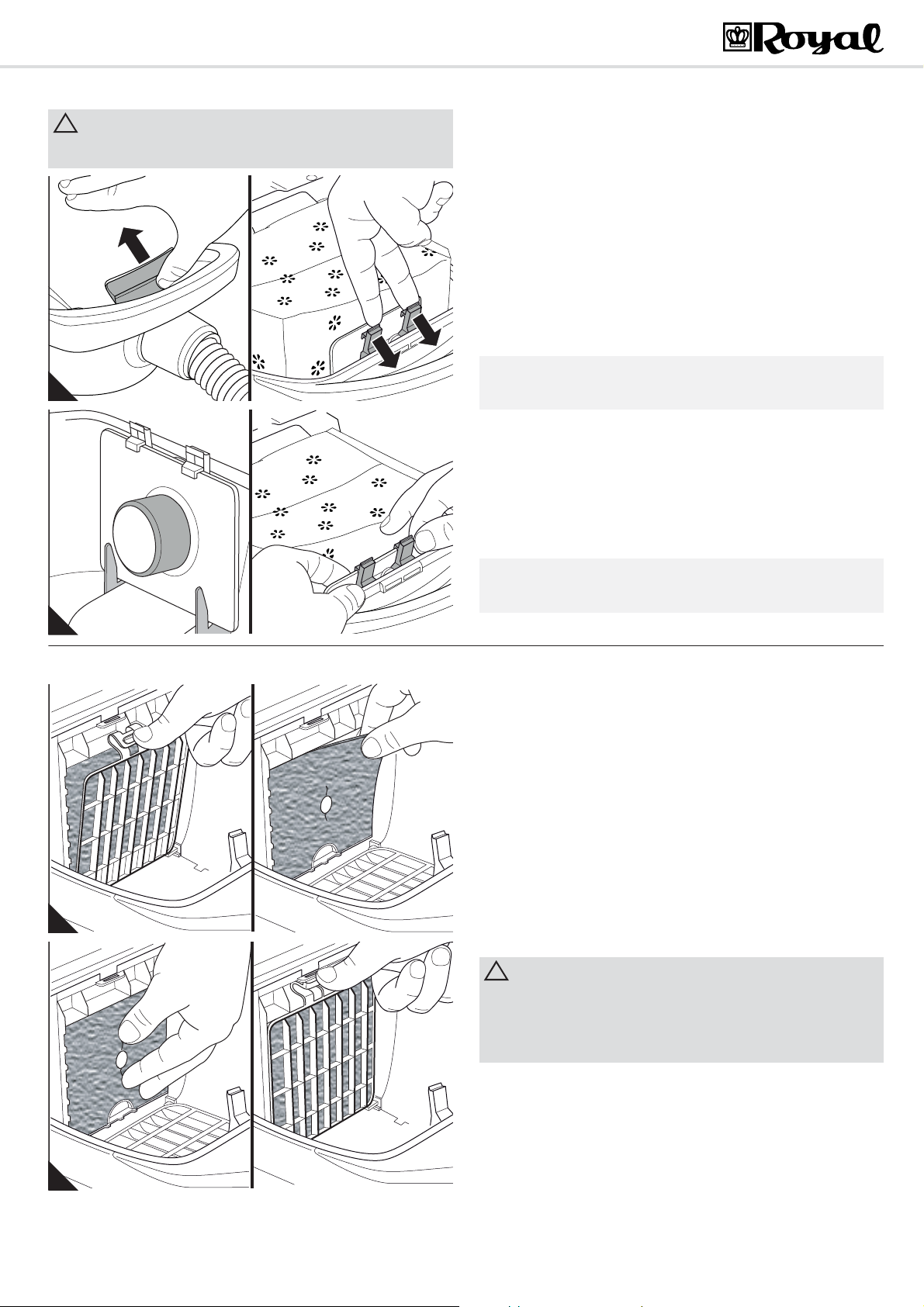 Royal