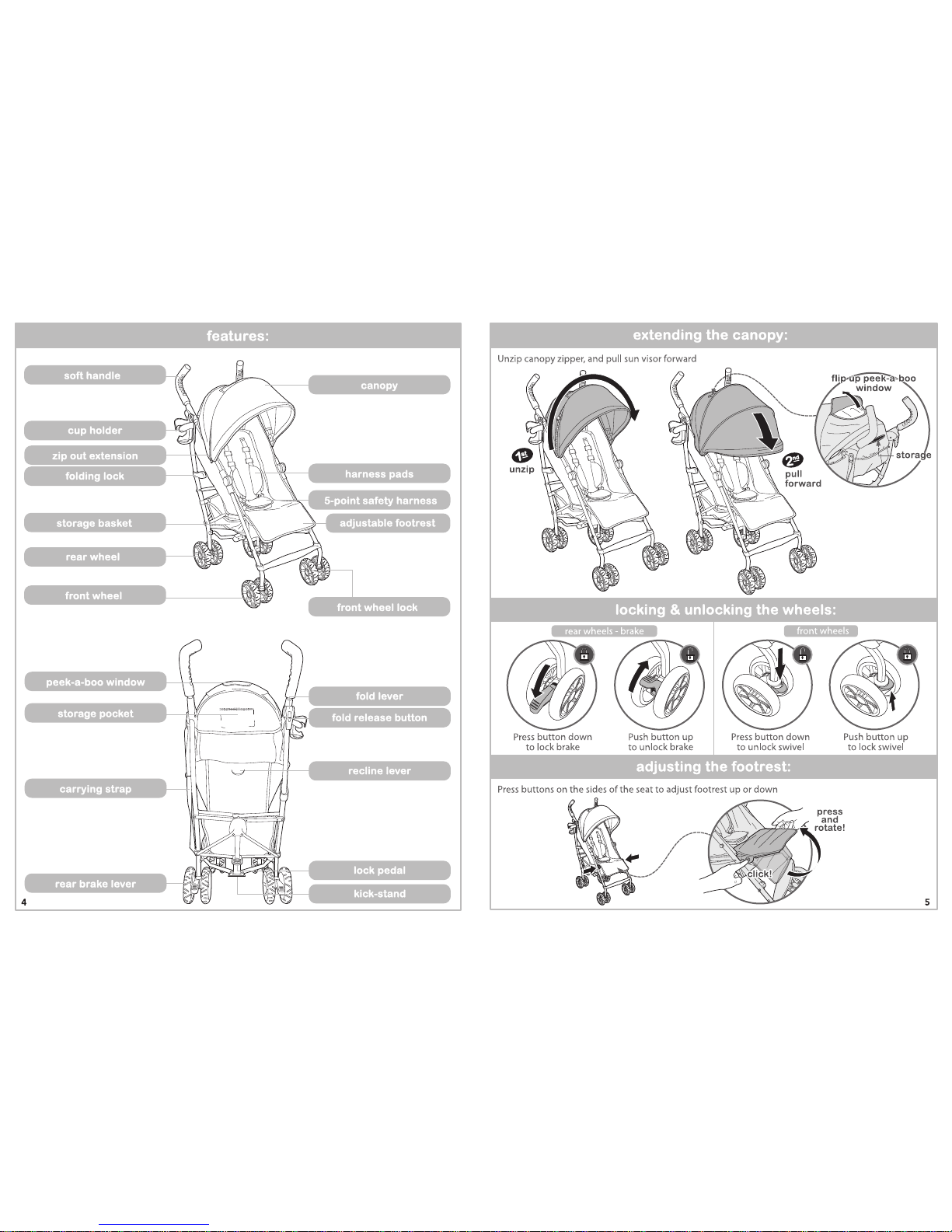 features:

soft handle
cup holder
zip out extension
folding lock
storage basket
rear wheel
front wheel
canopy
harness pads
5-point safety harness
adjustable footrest
front wheel lock

peek-a-boo window
storage pocket
carrying strap
rear brake lever
fold lever
fold release button
recline lever
lock pedal
kick-stand

4

extending the canopy:

Unzip canopy zipper, and pull sun visor forward

1st unzip
2nd pull forward
flip-up peek-a-boo window
storage

locking & unlocking the wheels:

rear wheels - brake
Press button down to lock brake
Push button up to unlock brake

front wheels
Press button down to unlock swivel
Push button up to lock swivel

adjusting the footrest:

Press buttons on the sides of the seat to adjust footrest up or down

press and rotate!
click!

5