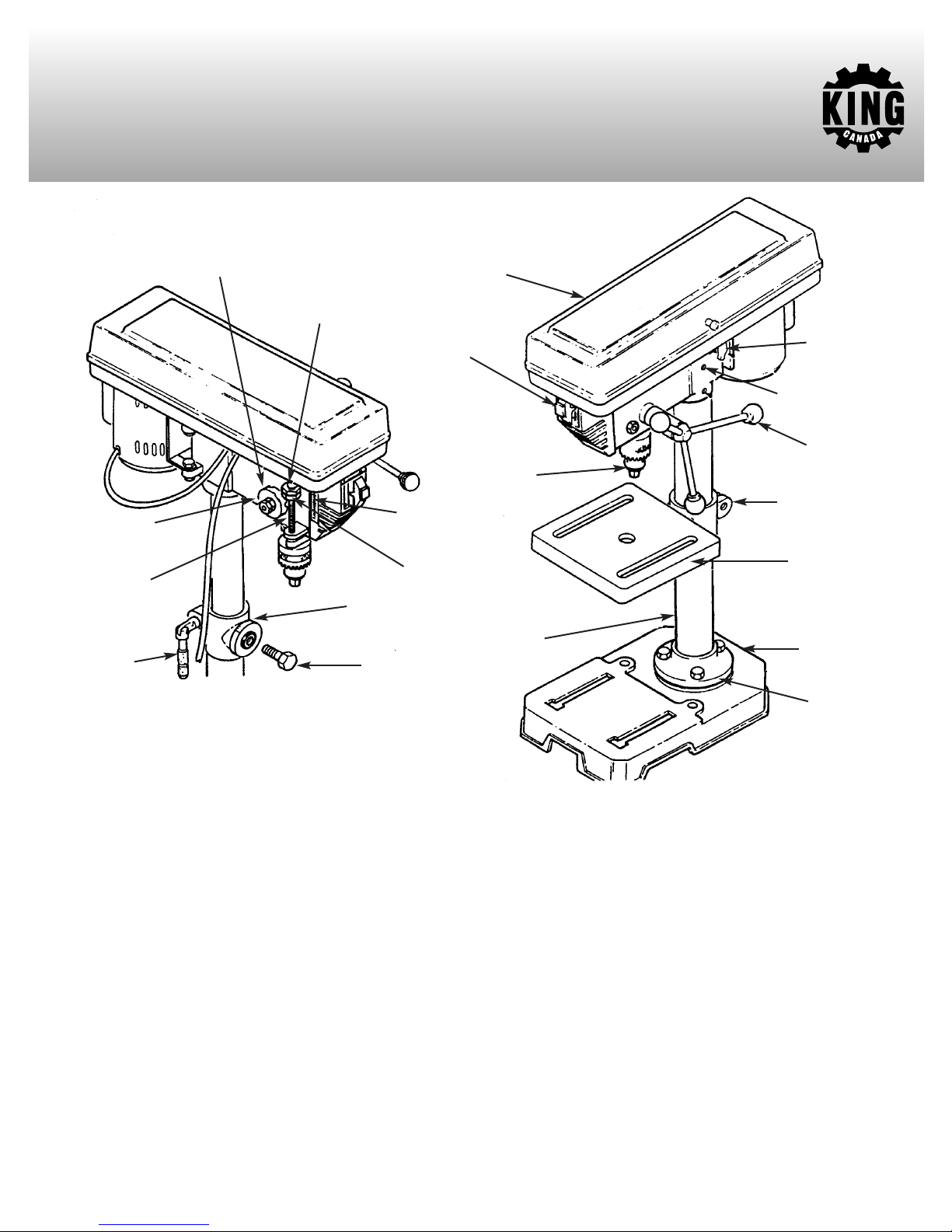 KING
CANADA