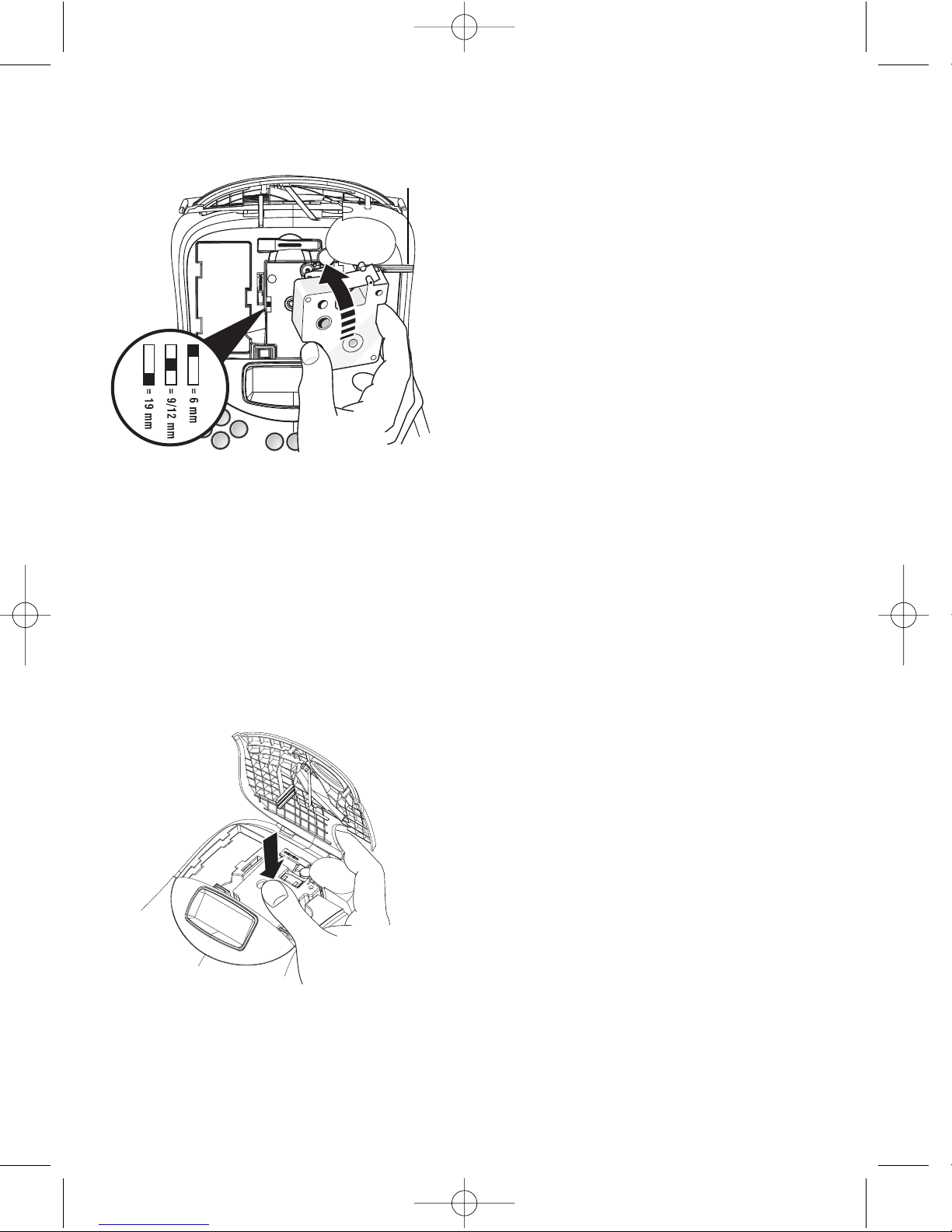 = 6 mm
= 9/12 mm
= 19 mm