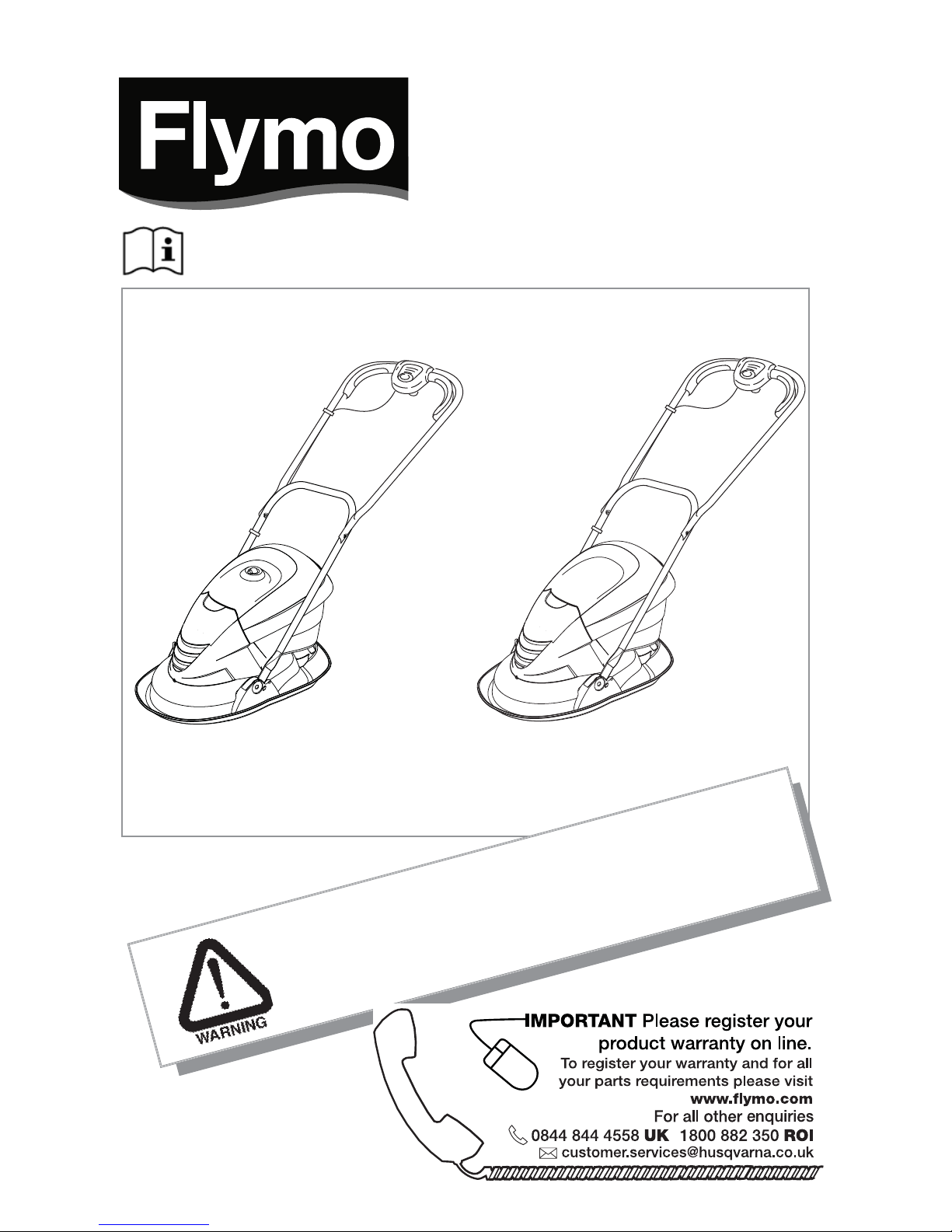 Flymo

WARNING

IMPORTANT Please register your product warranty on line.
To register your warranty and for all your parts requirements please visit
www.flymo.com
For all other enquiries
0844 844 4558 UK 1800 882 350 ROI
customer.services@husqvarna.co.uk