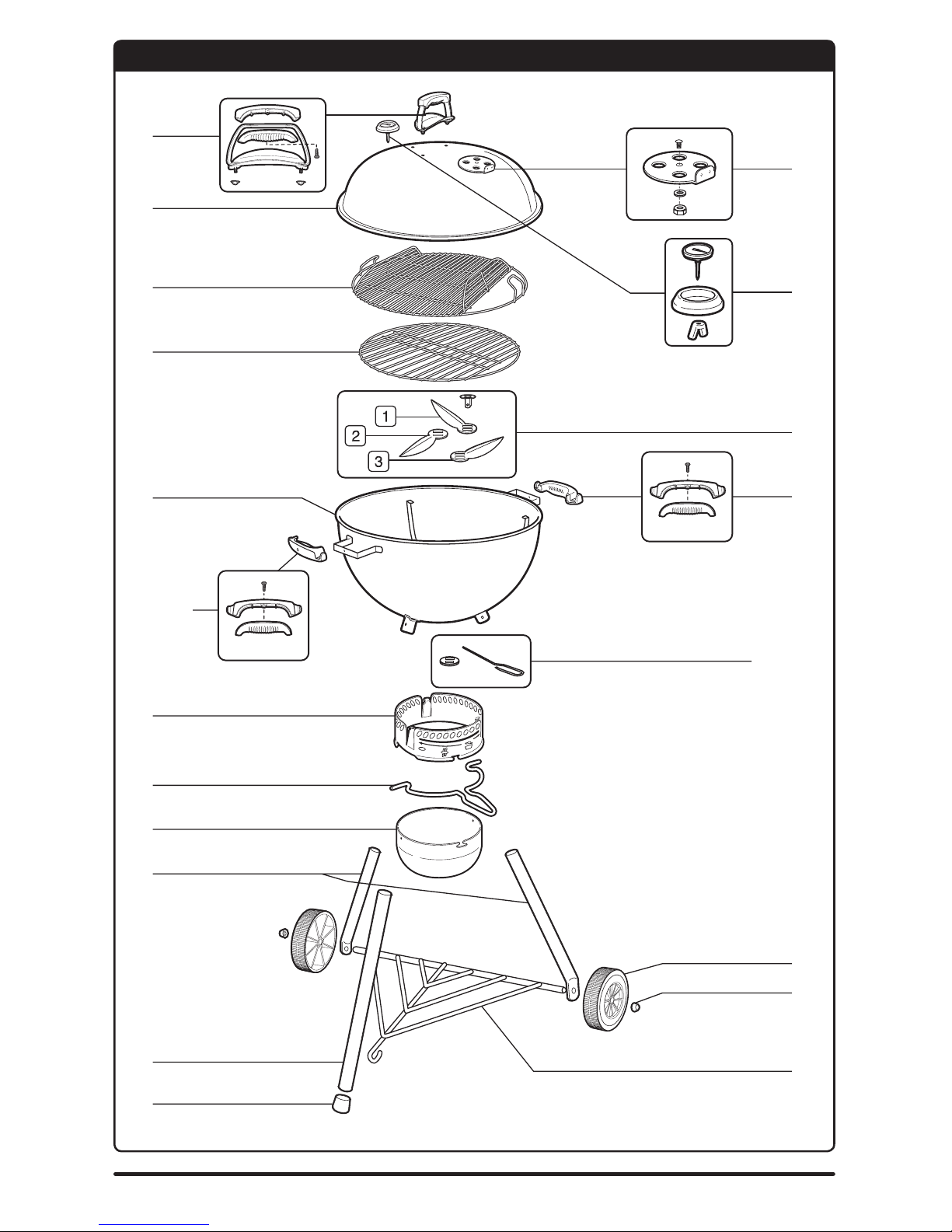 1

2

3