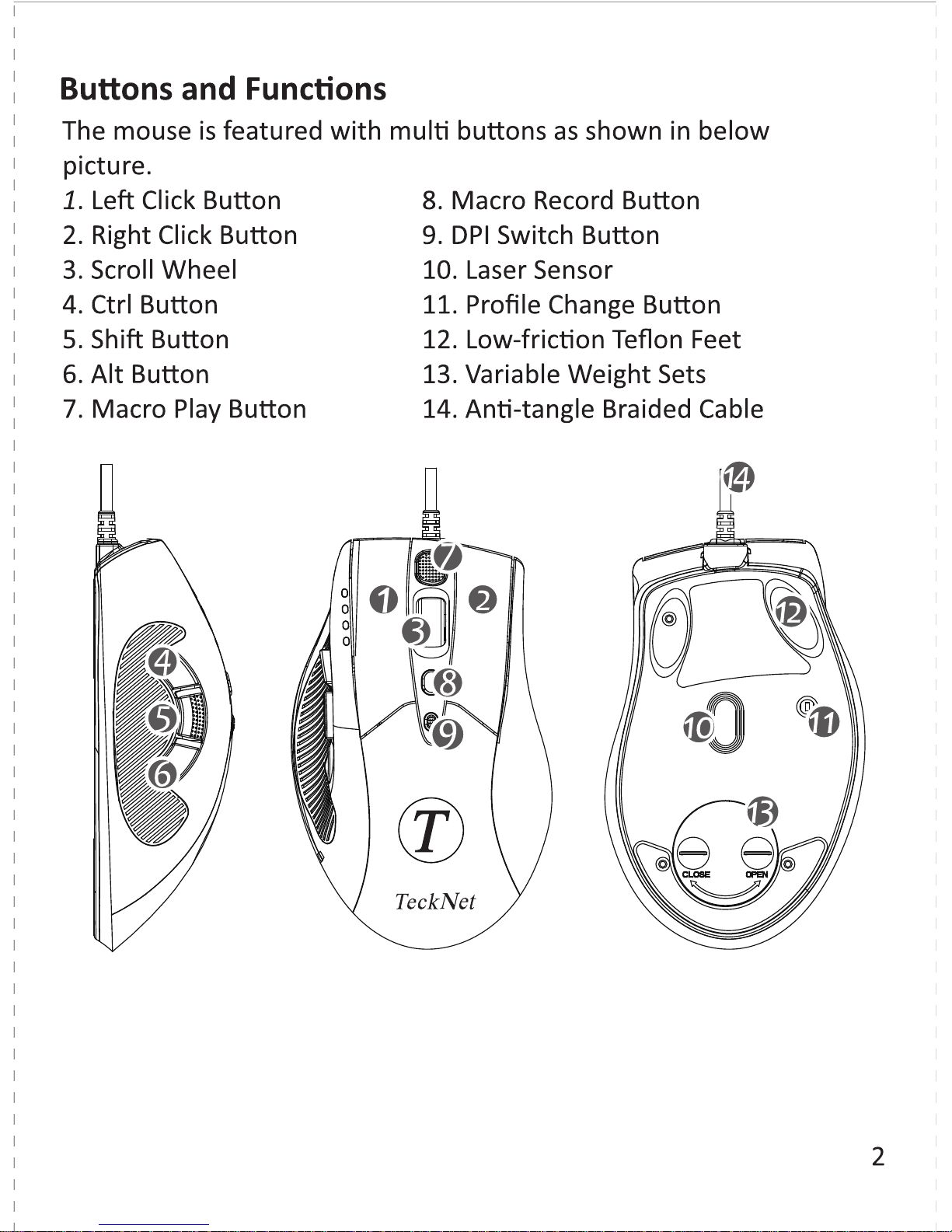 Buttons and Functions

The mouse is featured with multi buttons as shown in below picture.

1. Left Click Button
2. Right Click Button
3. Scroll Wheel
4. Ctrl Button
5. Shift Button
6. Alt Button
7. Macro Play Button

8. Macro Record Button
9. DPI Switch Button
10. Laser Sensor
11. Profile Change Button
12. Low-friction Teflon Feet
13. Variable Weight Sets
14. Anti-tangle Braided Cable

4
5
6
7
1
2
3
8
9
T
TeckNet
14
12
10
11
13
CLOSE
OPEN

2