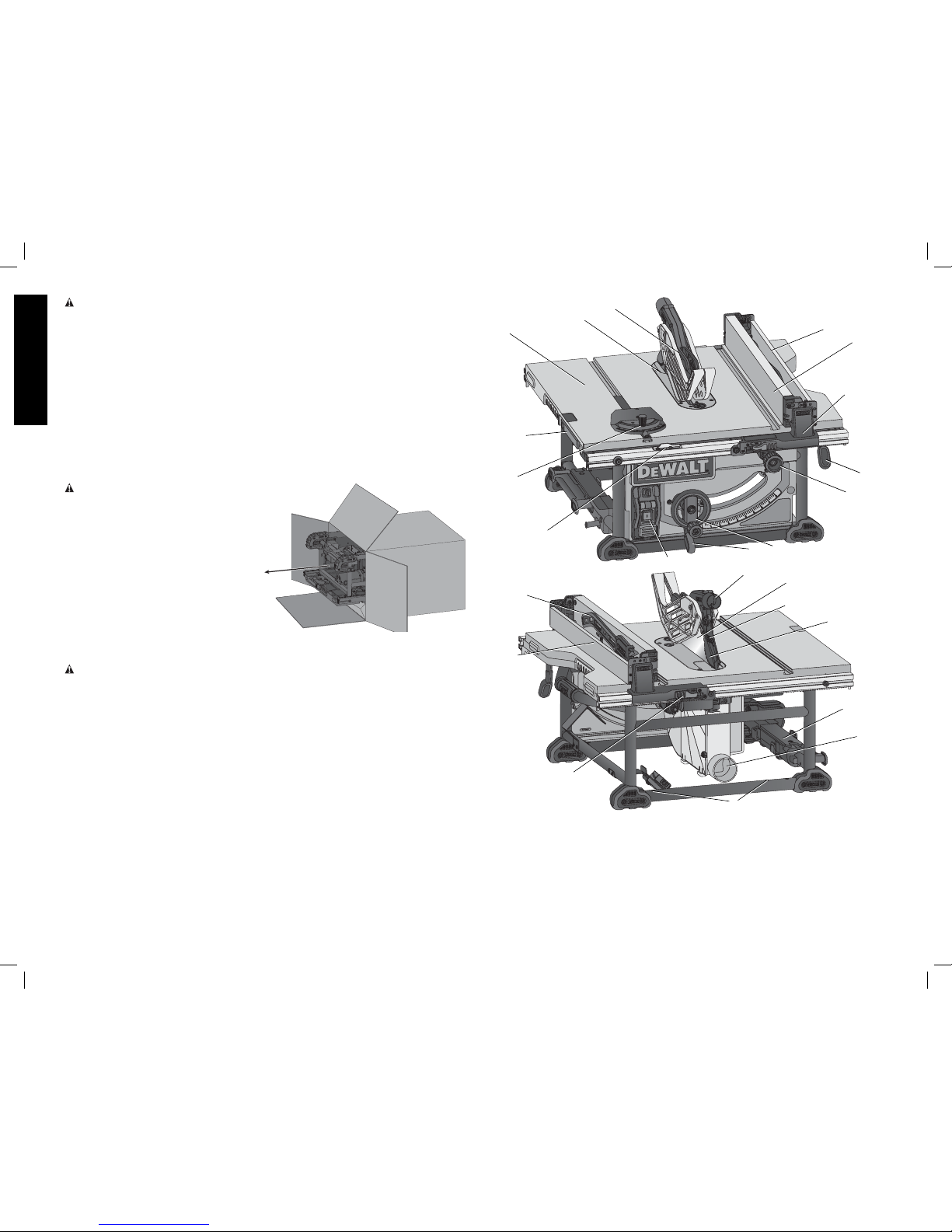 DEWALT