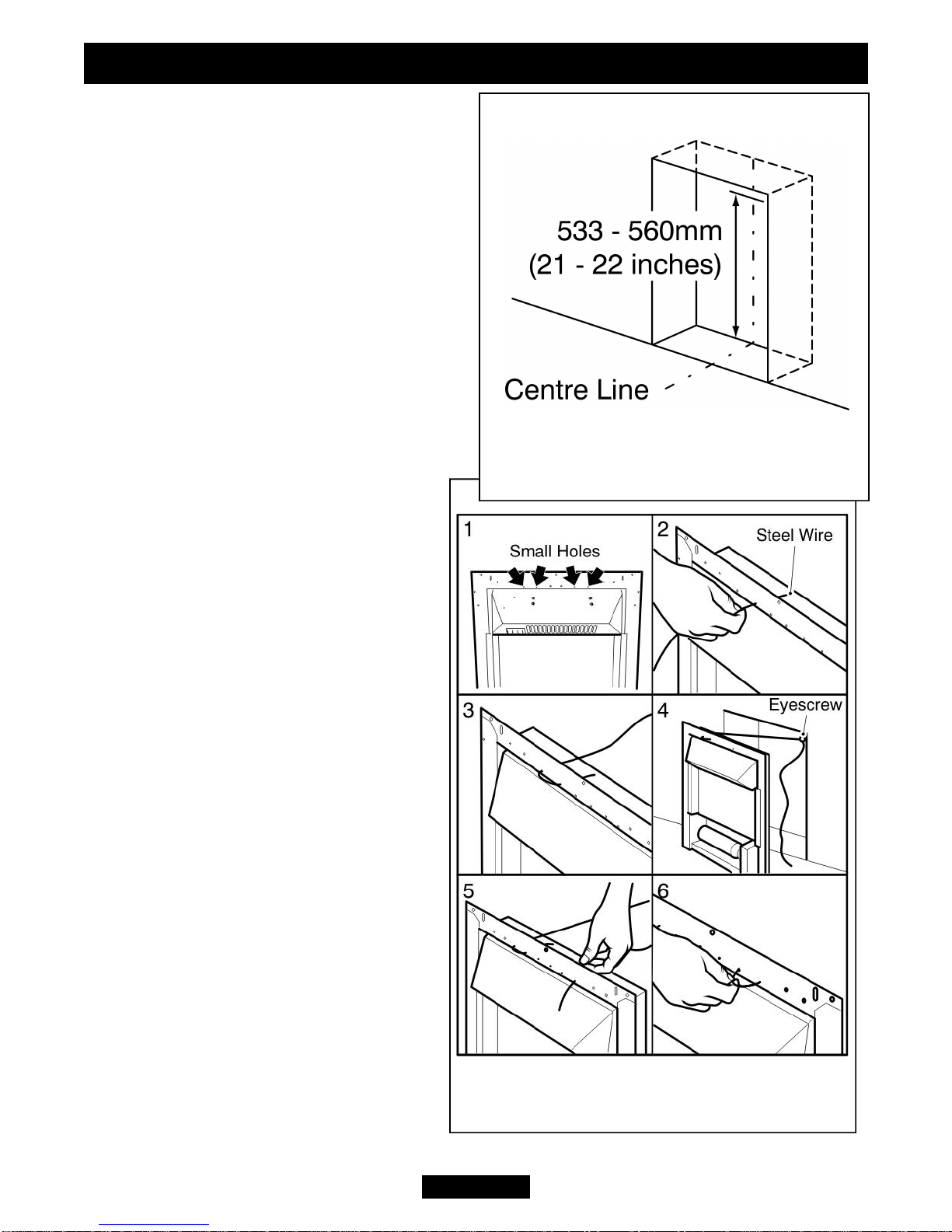 533 - 560mm
(21 - 22 inches)

Centre Line

1
Small Holes

2
Steel Wire

3

4
Eyescrew

5

6