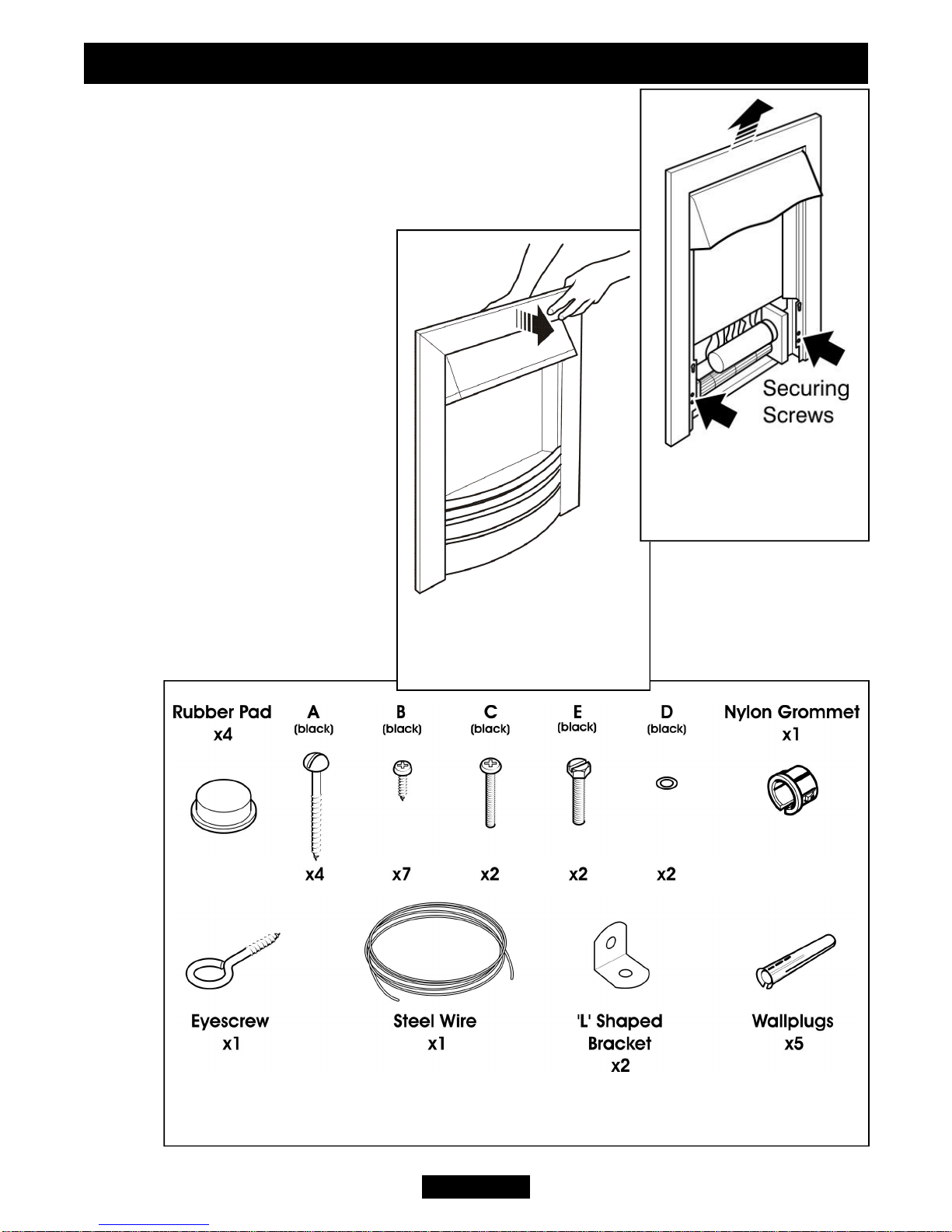 Securing Screws

Rubber Pad x4

A (black) x4

B (black) x7

C (black) x2

E (black) x2

D (black) x2

Nylon Grommet x1

Eyescrew x1

Steel Wire x1

'L' Shaped Bracket x2

Wallplugs x5