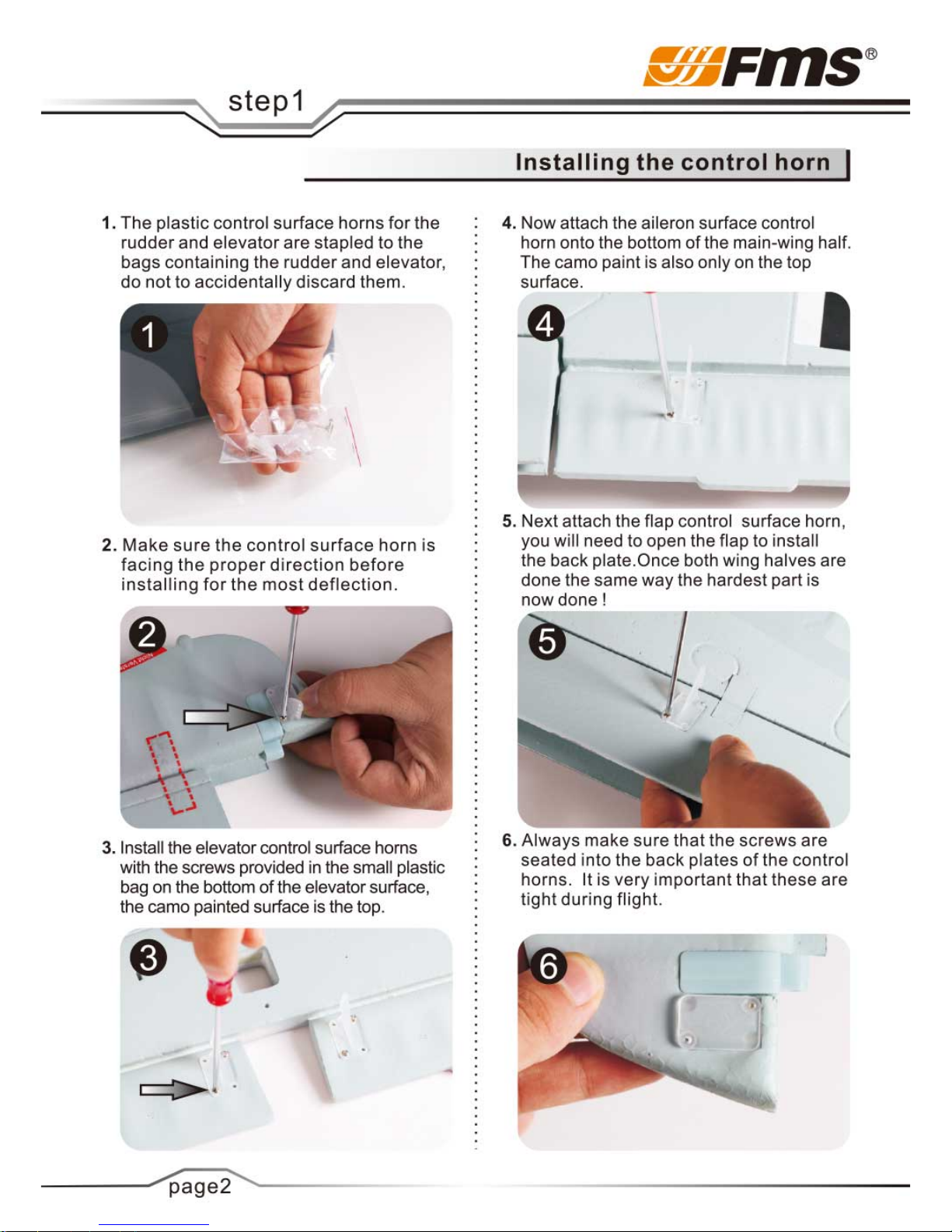 FMS®

step1

Installing the control horn

1. The plastic control surface horns for the rudder and elevator are stapled to the bags containing the rudder and elevator, do not to accidentally discard them.

1

2. Make sure the control surface horn is facing the proper direction before installing for the most deflection.

2

3. Install the elevator control surface horns with the screws provided in the small plastic bag on the bottom of the elevator surface, the camo painted surface is the top.

3

4. Now attach the aileron surface control horn onto the bottom of the main-wing half. The camo paint is also only on the top surface.

4

5. Next attach the flap control surface horn, you will need to open the flap to install the back plate.Once both wing halves are done the same way the hardest part is now done !

5

6. Always make sure that the screws are seated into the back plates of the control horns. It is very important that these are tight during flight.

6

page2