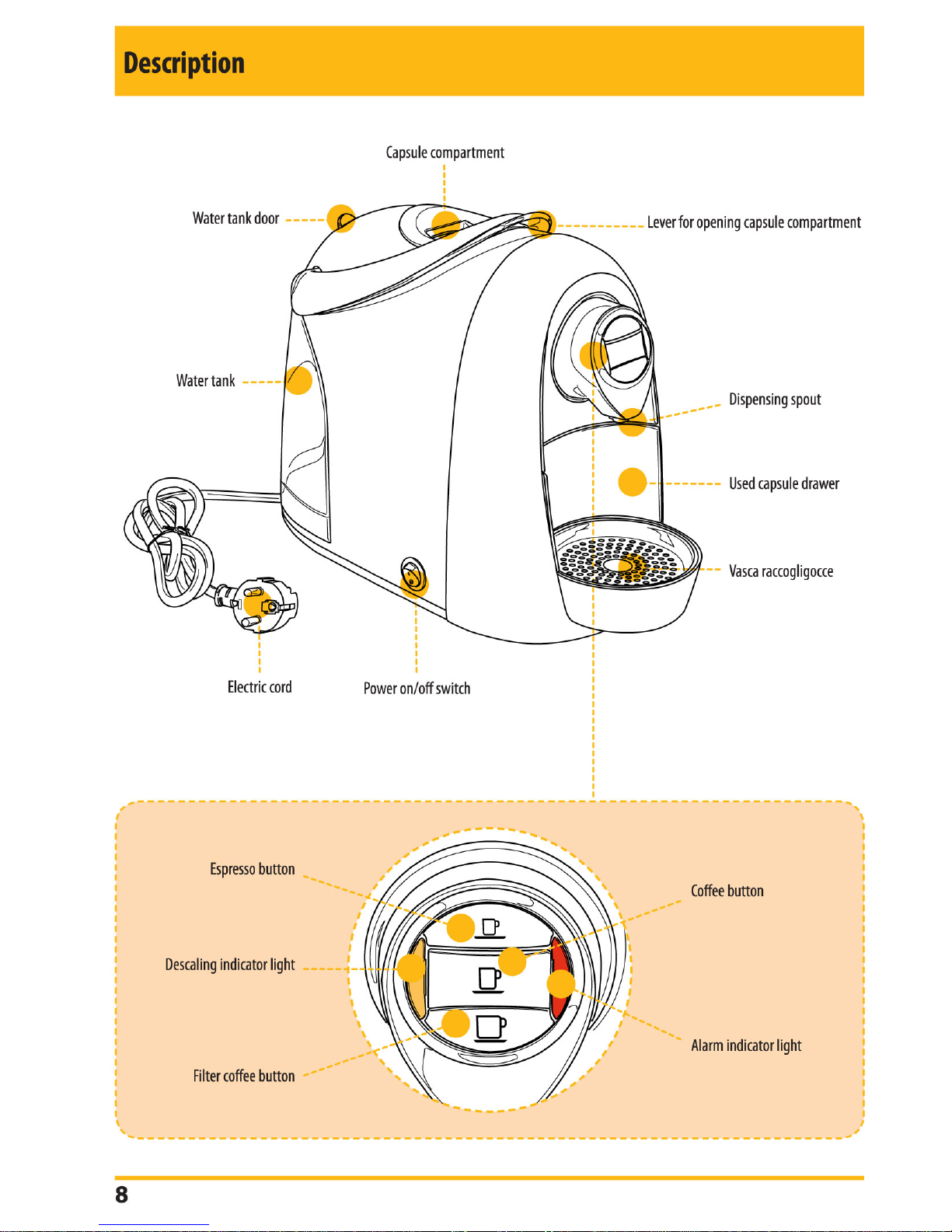 Description

Capsule compartment

Water tank door

Lever for opening capsule compartment

Water tank

Dispensing spout

Used capsule drawer

Vasca raccogligocce

Electric cord

Power on/off switch

Espresso button

Coffee button

Descaling indicator light

Alarm indicator light

Filter coffee button

8