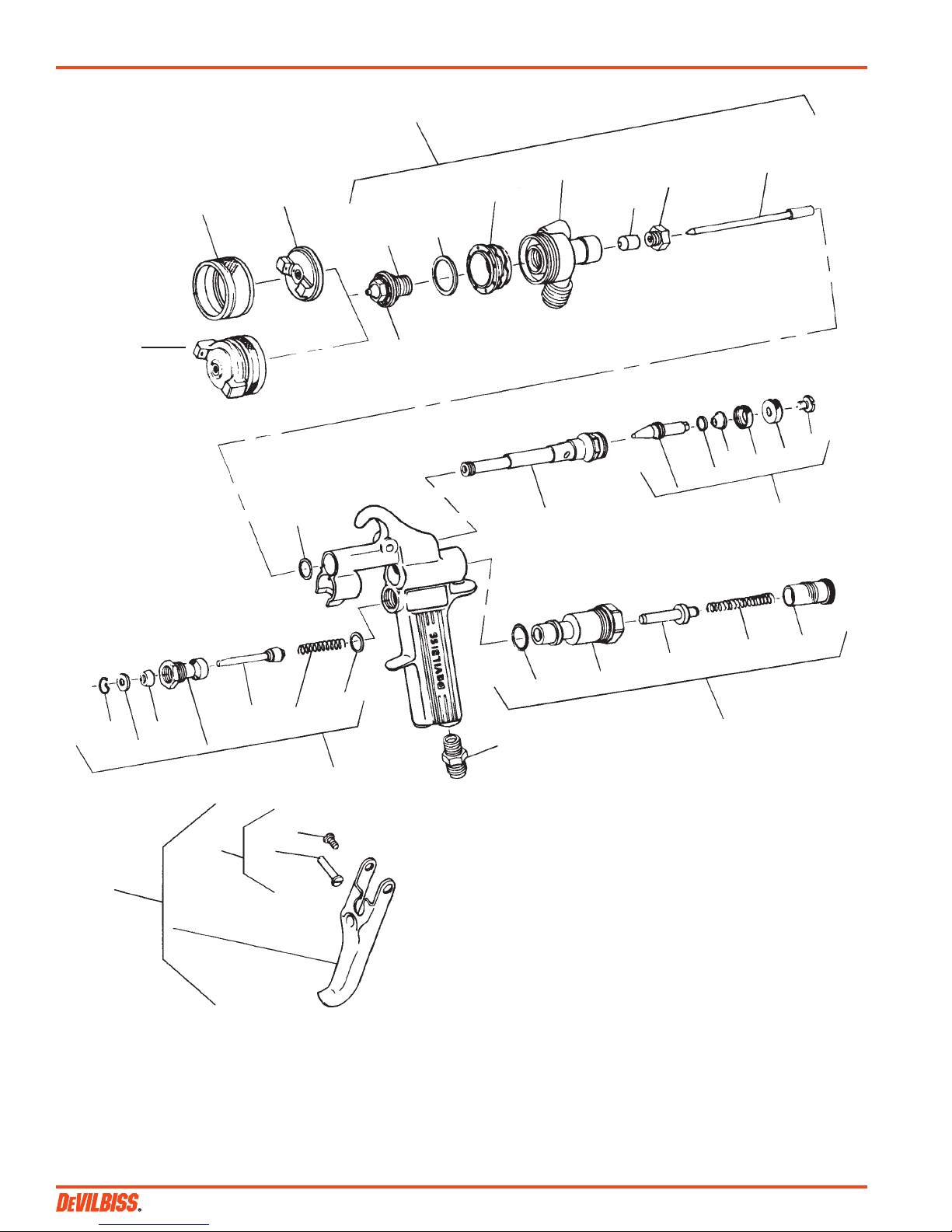 DEVILBISS

DEVILBISS.