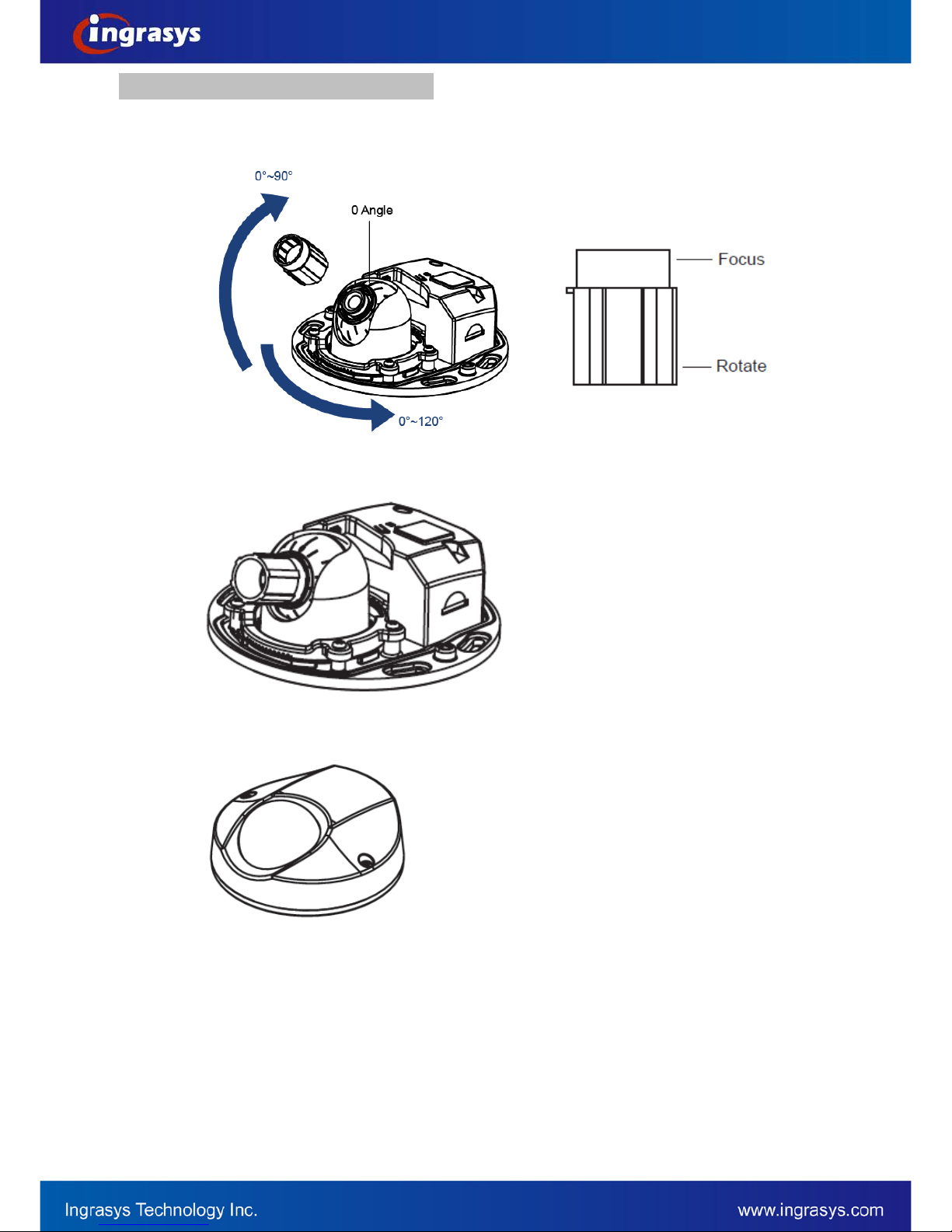 ingrasys

0°~90°

0 Angle

0°~120°

Focus

Rotate

Ingrasys Technology Inc.

www.ingrasys.com