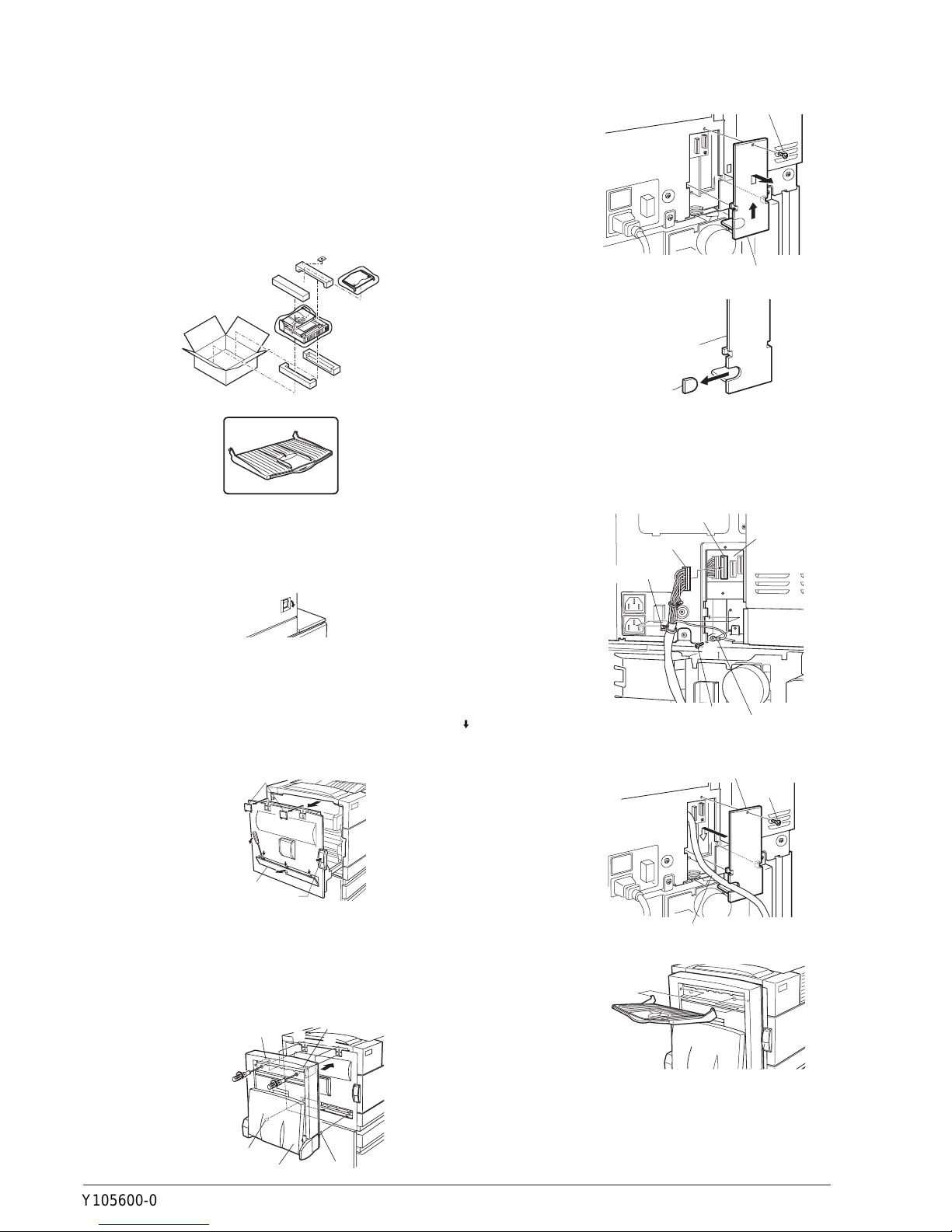 Y105600-0