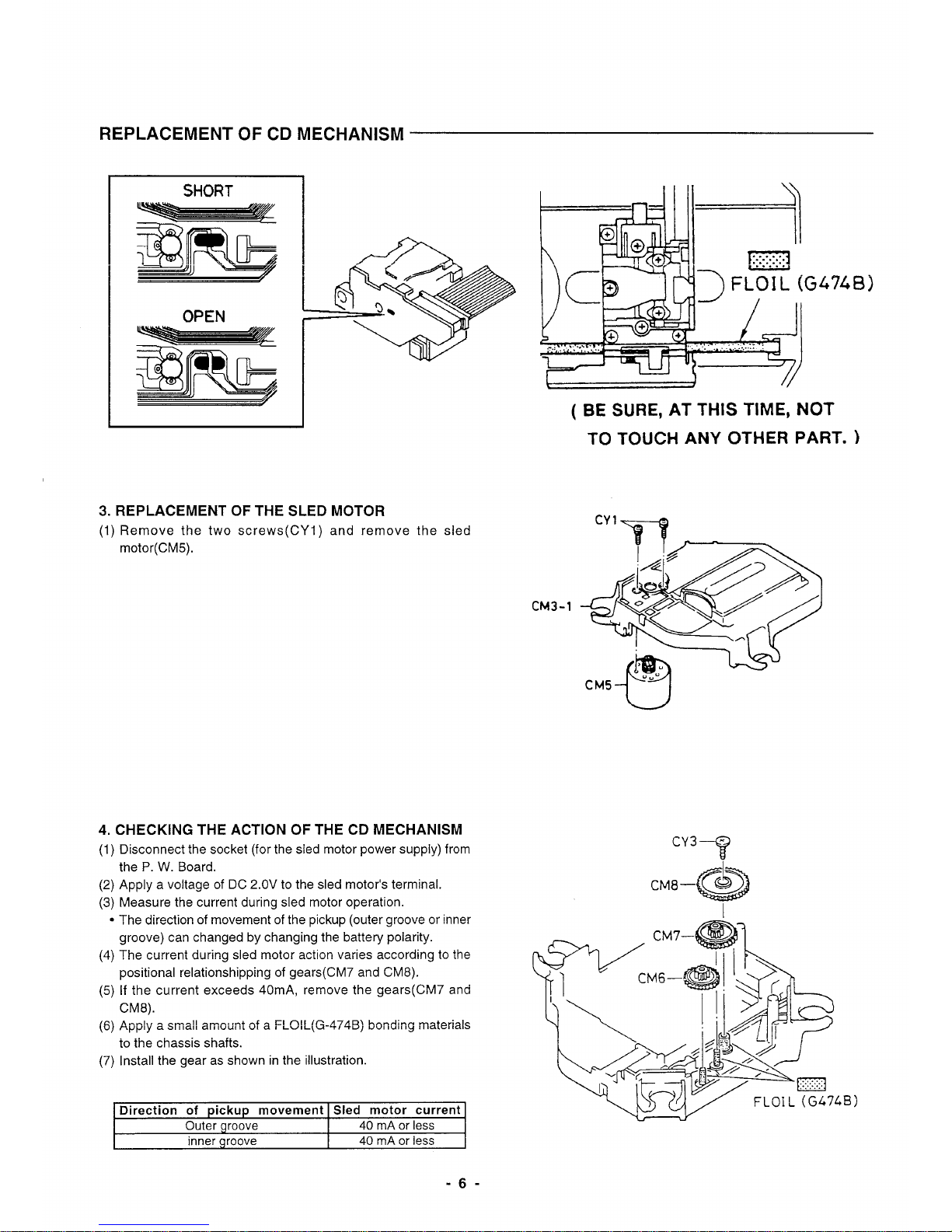 REPLACEMENT OF CD MECHANISM

SHORT

OPEN

FLOIL (G474B)

( BE SURE, AT THIS TIME, NOT TO TOUCH ANY OTHER PART. )

3. REPLACEMENT OF THE SLED MOTOR
(1) Remove the two screws(CY1) and remove the sled motor(CM5).

CY1
CM3-1
CM5

4. CHECKING THE ACTION OF THE CD MECHANISM
(1) Disconnect the socket (for the sled motor power supply) from the P. W. Board.
(2) Apply a voltage of DC 2.0V to the sled motor's terminal.
(3) Measure the current during sled motor operation.
• The direction of movement of the pickup (outer groove or inner groove) can changed by changing the battery polarity.
(4) The current during sled motor action varies according to the positional relationshipping of gears(CM7 and CM8).
(5) If the current exceeds 40mA, remove the gears(CM7 and CM8).
(6) Apply a small amount of a FLOIL(G-474B) bonding materials to the chassis shafts.
(7) Install the gear as shown in the illustration.

| Direction of pickup movement | Sled motor current |
|---|---|
| Outer groove | 40 mA or less |
| inner groove | 40 mA or less |

CY3
CM8
CM7
CM6
FLOIL (G474B)

- 6 -