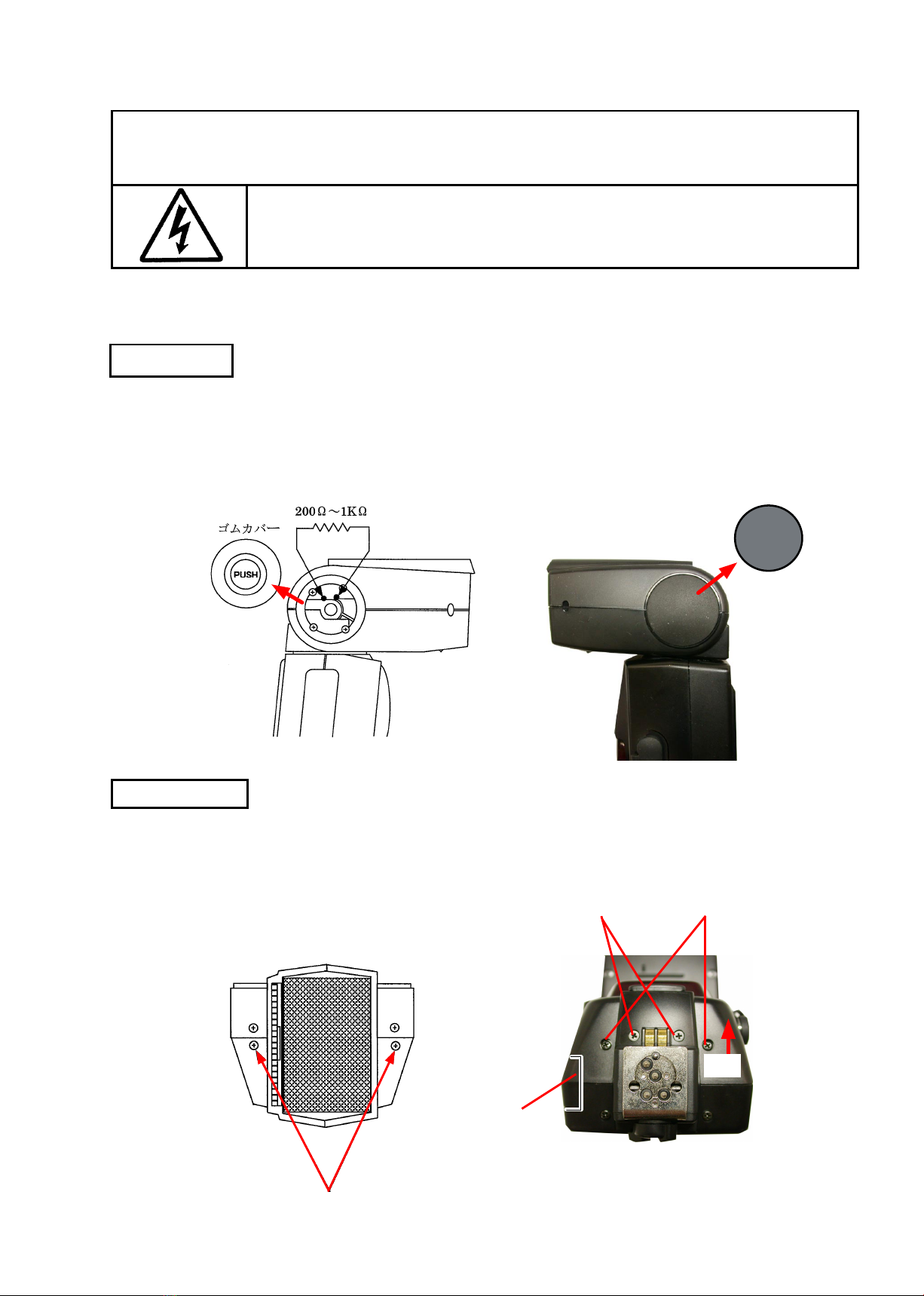 200Ω～1KΩ

ゴムカバー

PUSH