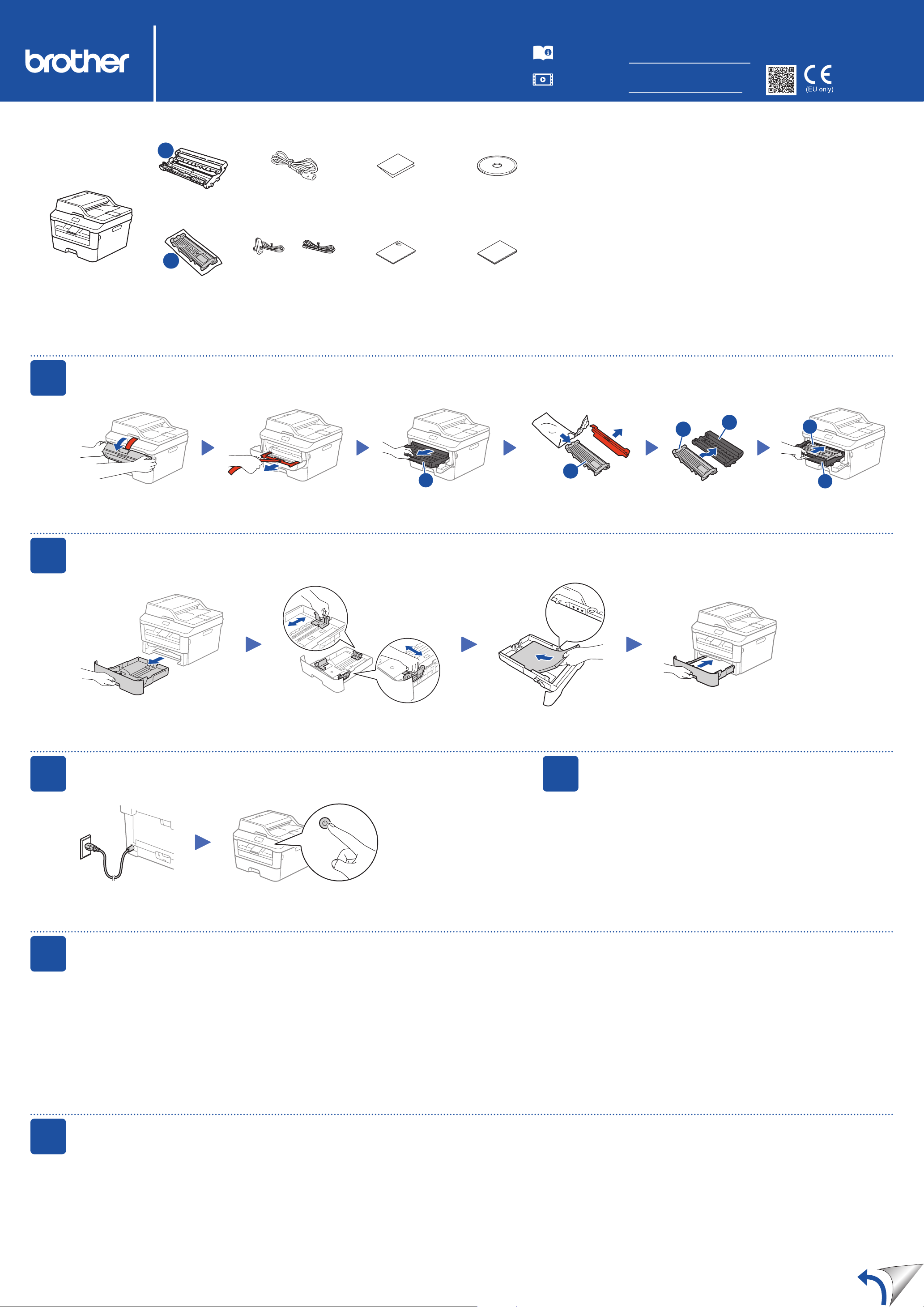 brother

(EU only)