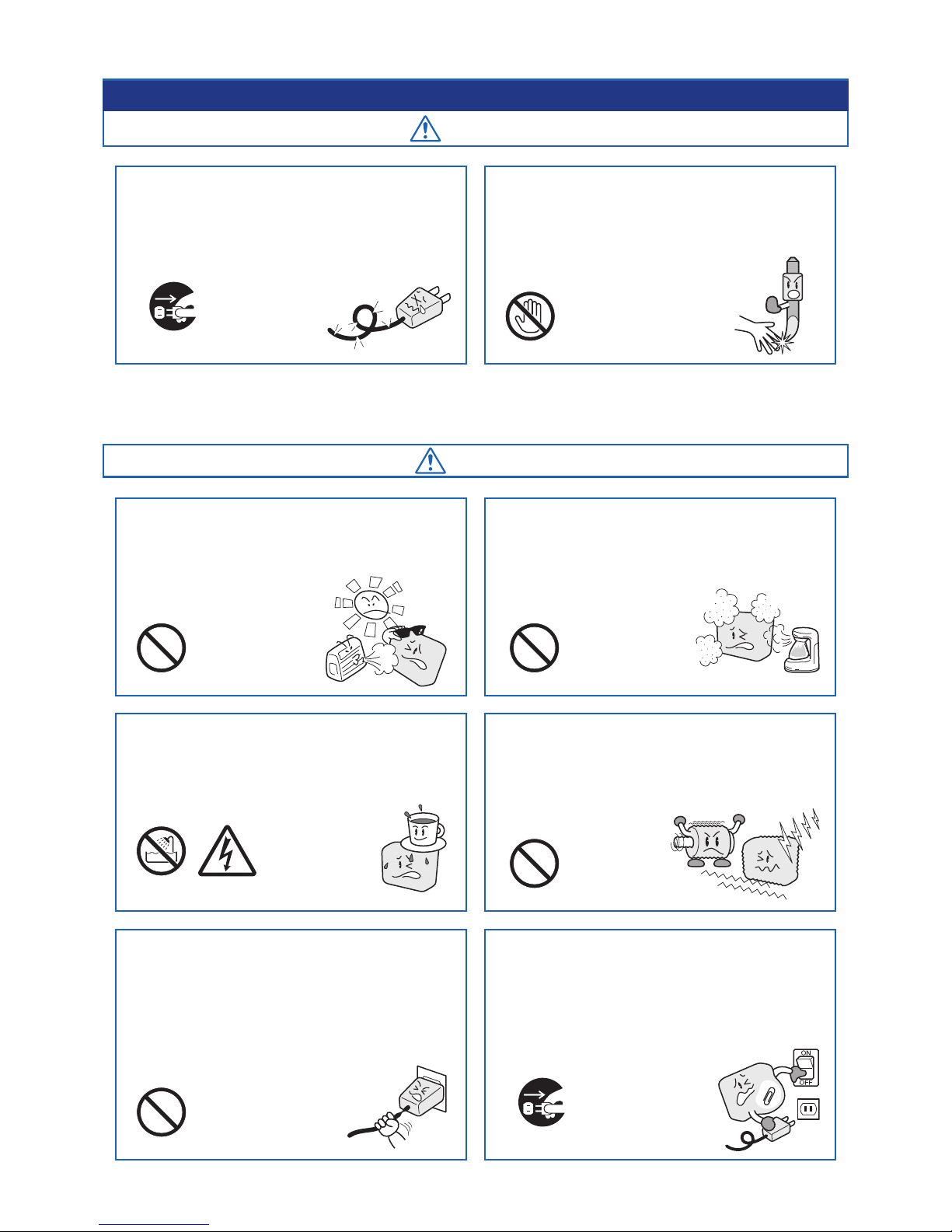 ON
OFF