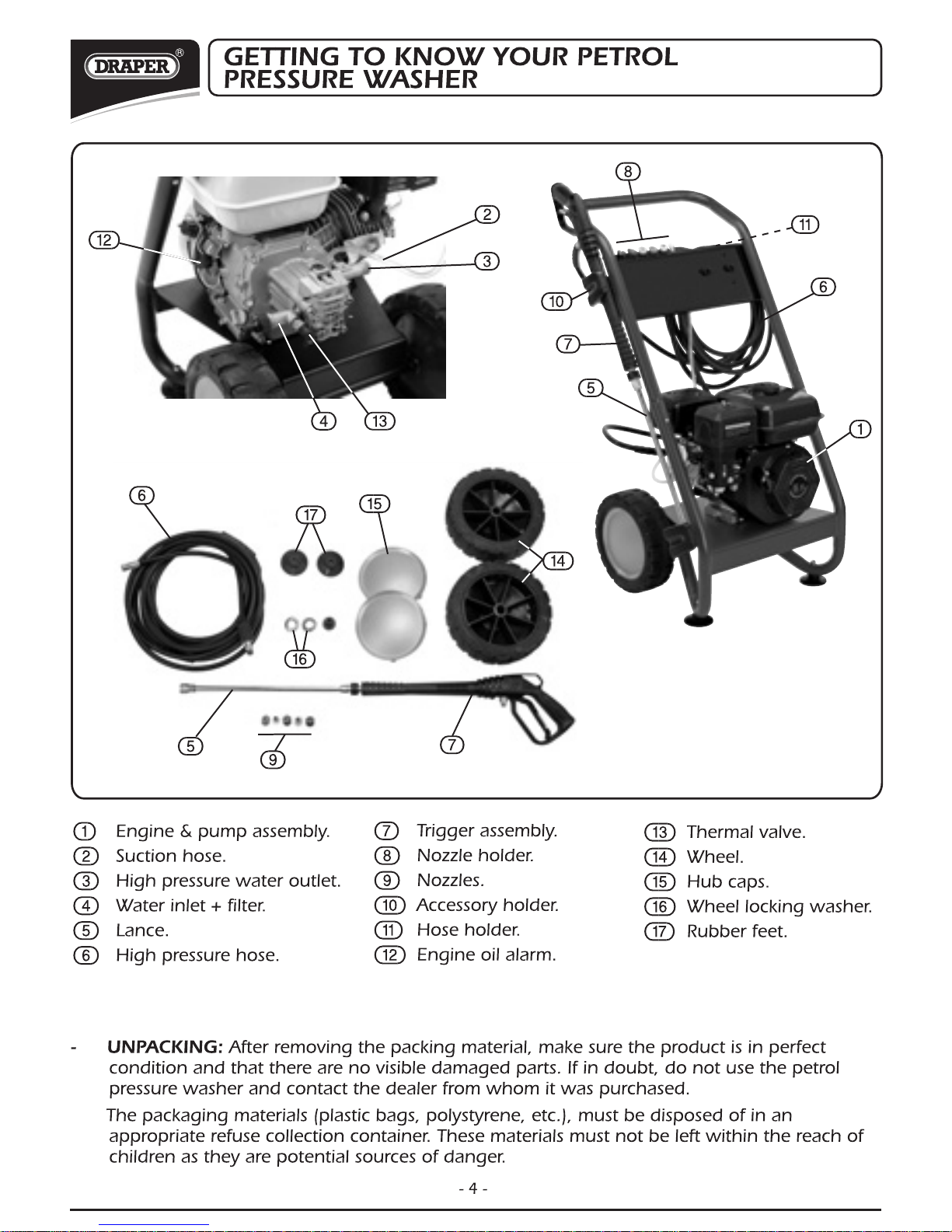 DRAPER®

GETTING TO KNOW YOUR PETROL PRESSURE WASHER

12
2
3
4
13
8
11
6
10
7
5
1
6
17
15
14
16
5
9
7

1 Engine & pump assembly.
2 Suction hose.
3 High pressure water outlet.
4 Water inlet + filter.
5 Lance.
6 High pressure hose.

7 Trigger assembly.
8 Nozzle holder.
9 Nozzles.
10 Accessory holder.
11 Hose holder.
12 Engine oil alarm.

13 Thermal valve.
14 Wheel.
15 Hub caps.
16 Wheel locking washer.
17 Rubber feet.

- UNPACKING: After removing the packing material, make sure the product is in perfect condition and that there are no visible damaged parts. If in doubt, do not use the petrol pressure washer and contact the dealer from whom it was purchased.

The packaging materials (plastic bags, polystyrene, etc.), must be disposed of in an appropriate refuse collection container. These materials must not be left within the reach of children as they are potential sources of danger.

- 4 -