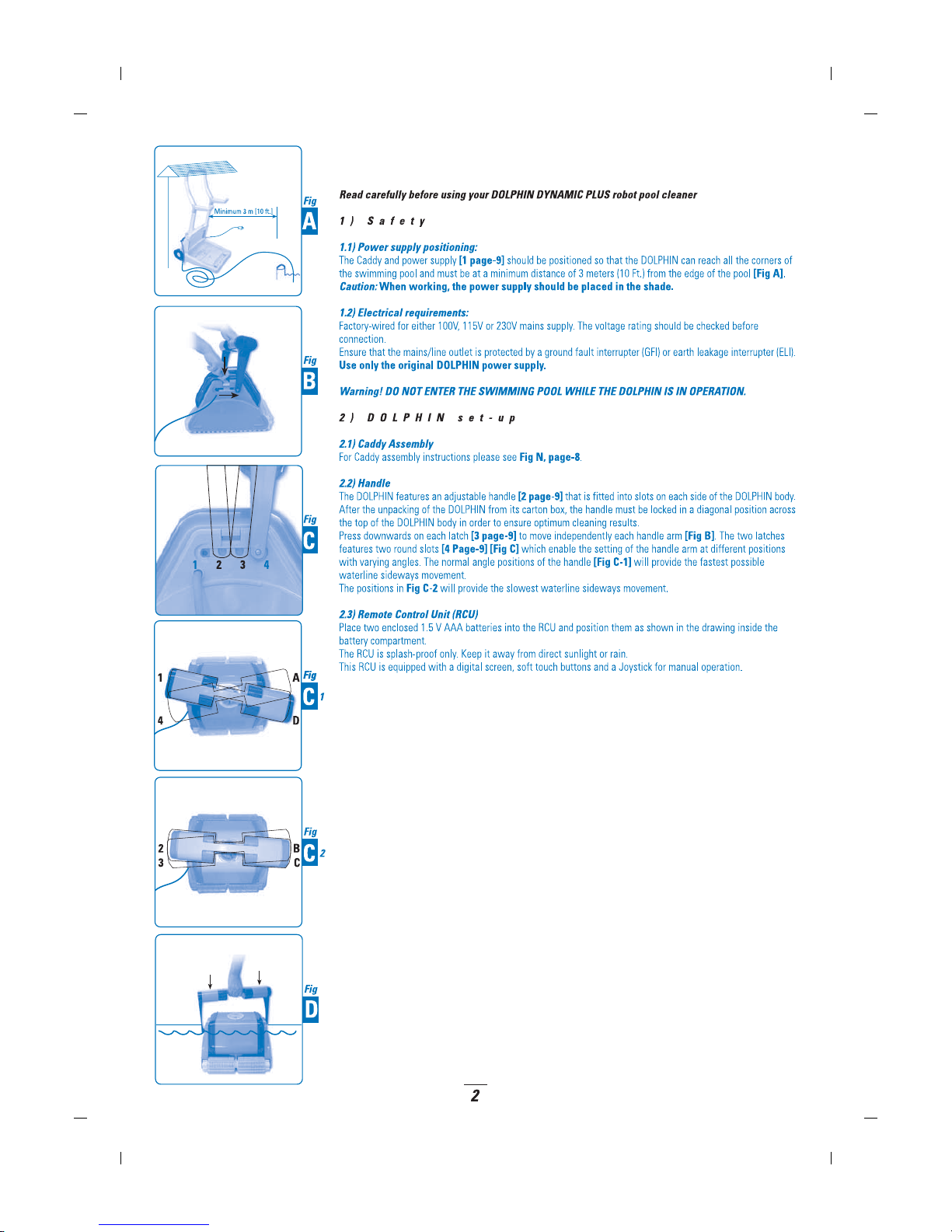 Minimum 3 m [10 ft.]

Fig
A

Fig
B

1 2 3 4

Fig
C

1 A 4 D

Fig
C 1

2 3 B C

Fig
C 2

Fig
D

Read carefully before using your DOLPHIN DYNAMIC PLUS robot pool cleaner

1) Safety

1.1) Power supply positioning:
The Caddy and power supply [1 page-9] should be positioned so that the DOLPHIN can reach all the corners of the swimming pool and must be at a minimum distance of 3 meters (10 Ft.) from the edge of the pool [Fig A].
Caution: When working, the power supply should be placed in the shade.

1.2) Electrical requirements:
Factory-wired for either 100V, 115V or 230V mains supply. The voltage rating should be checked before connection.
Ensure that the mains/line outlet is protected by a ground fault interrupter (GFI) or earth leakage interrupter (ELI).
Use only the original DOLPHIN power supply.

Warning! DO NOT ENTER THE SWIMMING POOL WHILE THE DOLPHIN IS IN OPERATION.

2) DOLPHIN set-up

2.1) Caddy Assembly
For Caddy assembly instructions please see Fig N, page-8.

2.2) Handle
The DOLPHIN features an adjustable handle [2 page-9] that is fitted into slots on each side of the DOLPHIN body. After the unpacking of the DOLPHIN from its carton box, the handle must be locked in a diagonal position across the top of the DOLPHIN body in order to ensure optimum cleaning results.
Press downwards on each latch [3 page-9] to move independently each handle arm [Fig B]. The two latches features two round slots [4 Page-9] [Fig C] which enable the setting of the handle arm at different positions with varying angles. The normal angle positions of the handle [Fig C-1] will provide the fastest possible waterline sideways movement.
The positions in Fig C-2 will provide the slowest waterline sideways movement.

2.3) Remote Control Unit (RCU)
Place two enclosed 1.5 V AAA batteries into the RCU and position them as shown in the drawing inside the battery compartment.
The RCU is splash-proof only. Keep it away from direct sunlight or rain.
This RCU is equipped with a digital screen, soft touch buttons and a Joystick for manual operation.

2