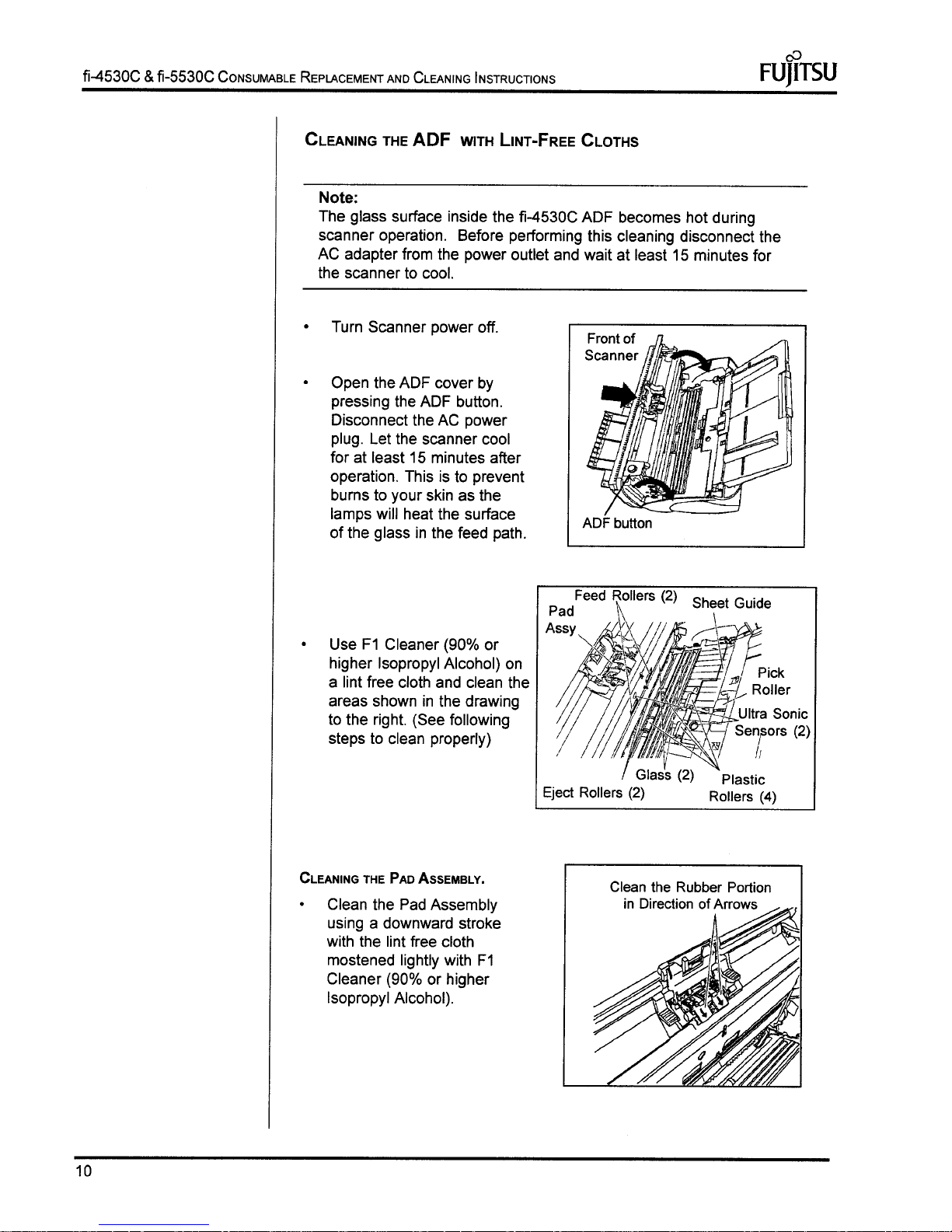 fi-4530C & fi-5530C CONSUMABLE REPLACEMENT AND CLEANING INSTRUCTIONS

FUJITSU

CLEANING THE ADF WITH LINT-FREE CLOTHS

Note:
The glass surface inside the fi-4530C ADF becomes hot during scanner operation. Before performing this cleaning disconnect the AC adapter from the power outlet and wait at least 15 minutes for the scanner to cool.

• Turn Scanner power off.

• Open the ADF cover by pressing the ADF button. Disconnect the AC power plug. Let the scanner cool for at least 15 minutes after operation. This is to prevent burns to your skin as the lamps will heat the surface of the glass in the feed path.

Front of Scanner

ADF button

• Use F1 Cleaner (90% or higher Isopropyl Alcohol) on a lint free cloth and clean the areas shown in the drawing to the right. (See following steps to clean properly)

Feed Rollers (2)
Pad Assy
Sheet Guide
Pick Roller
Ultra Sonic Sensors (2)
Glass (2)
Plastic Rollers (4)
Eject Rollers (2)

CLEANING THE PAD ASSEMBLY.

• Clean the Pad Assembly using a downward stroke with the lint free cloth mostened lightly with F1 Cleaner (90% or higher Isopropyl Alcohol).

Clean the Rubber Portion in Direction of Arrows

10