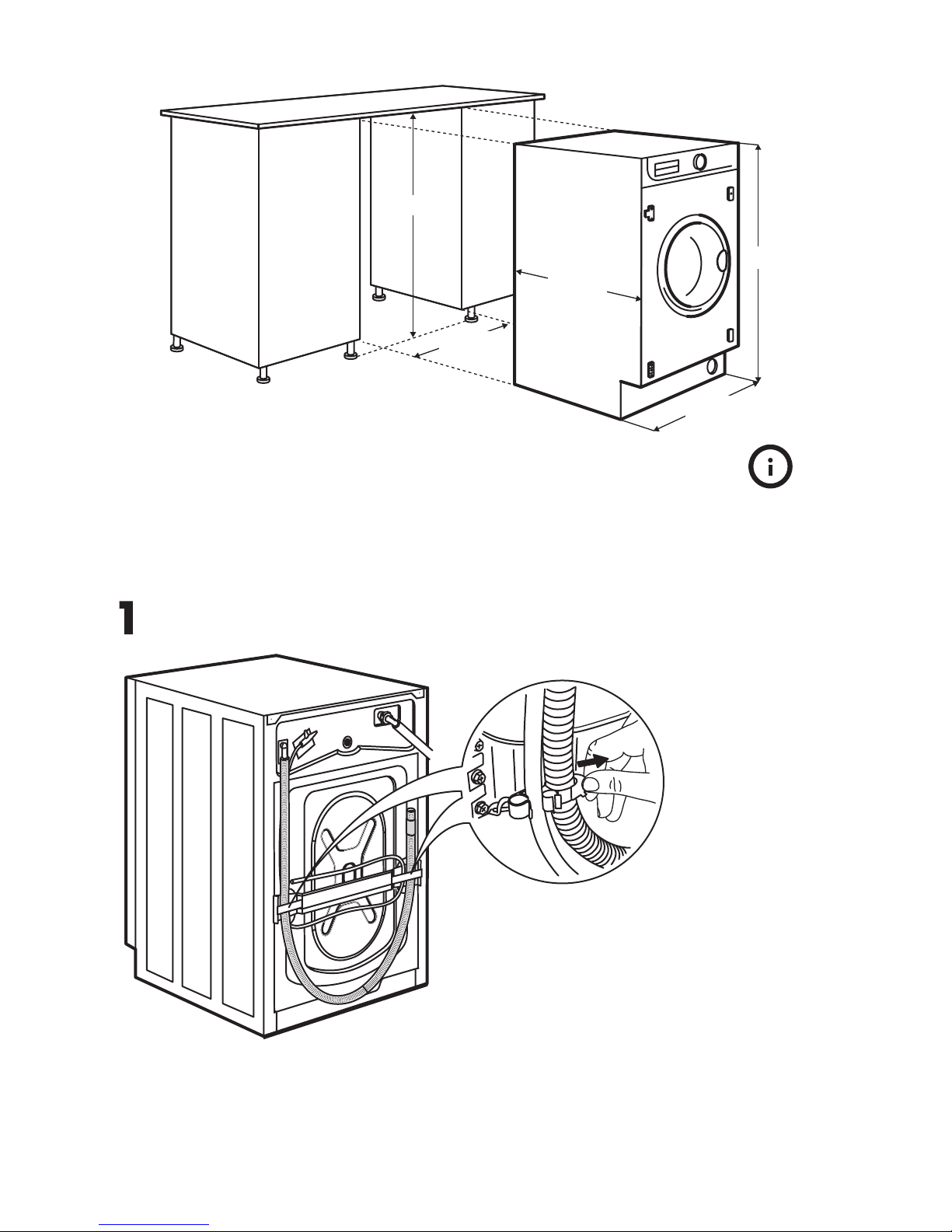 i

1