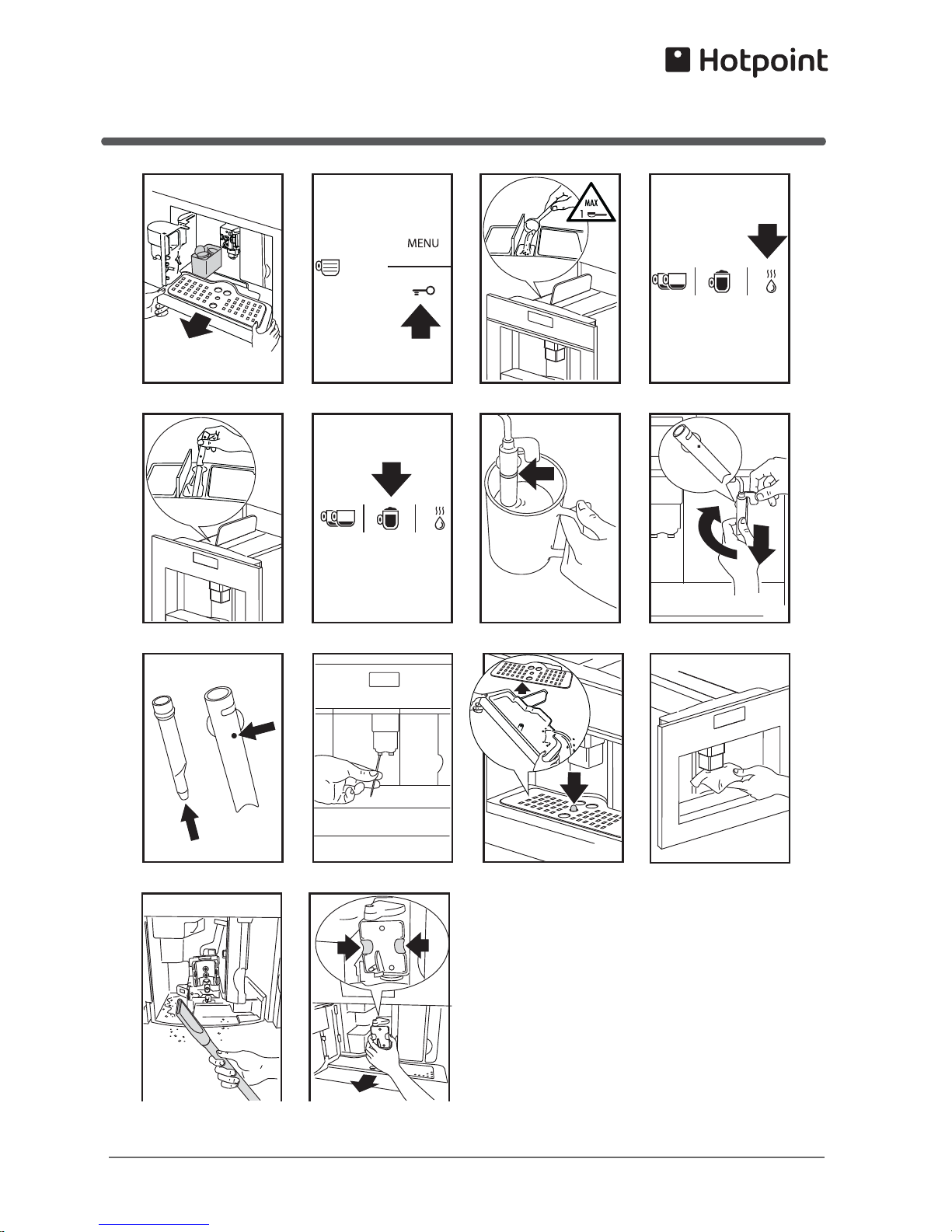 Hotpoint

MENU

MAX
1