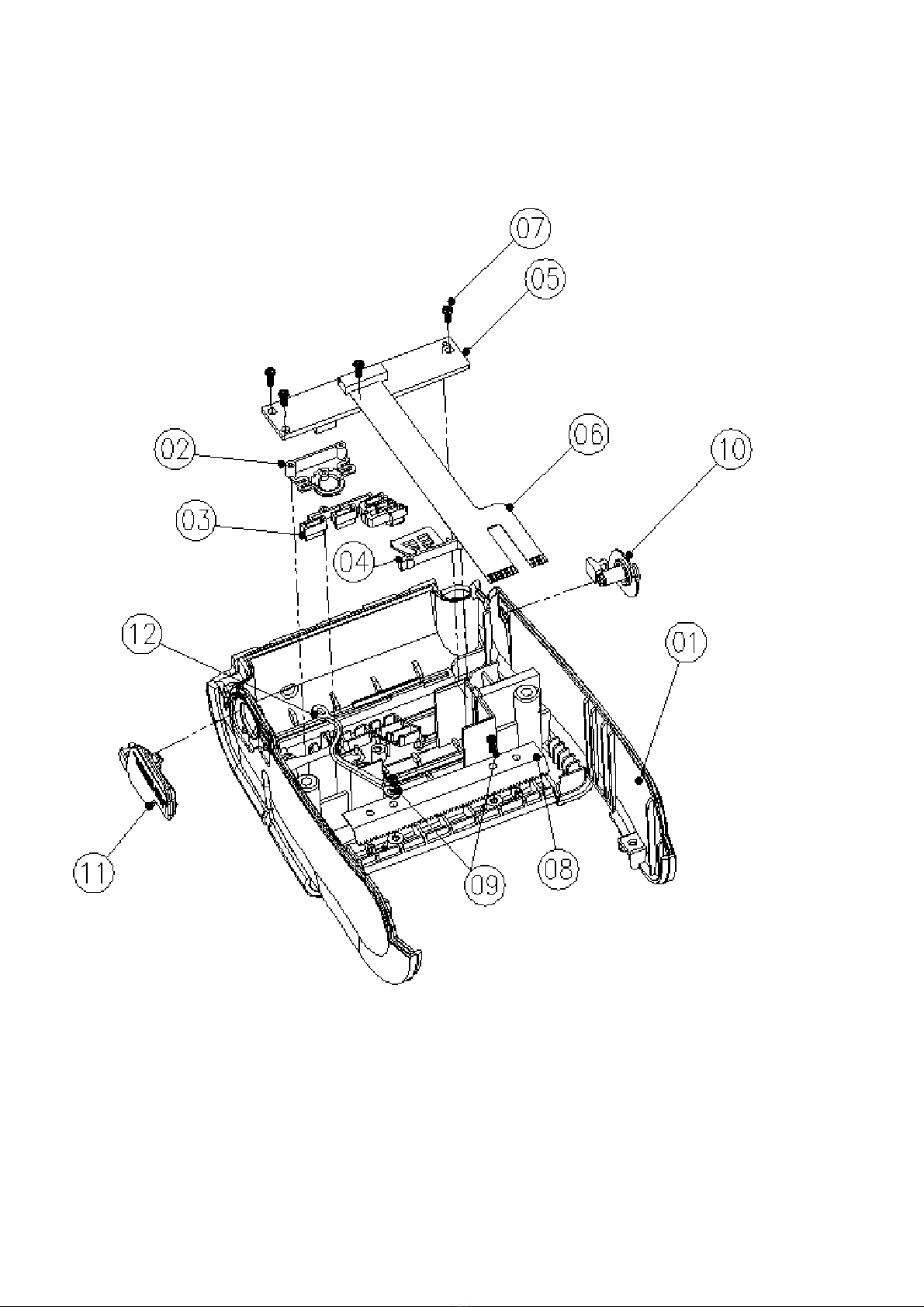 07
05
06
10
02
03
04
12
01
11
09
08