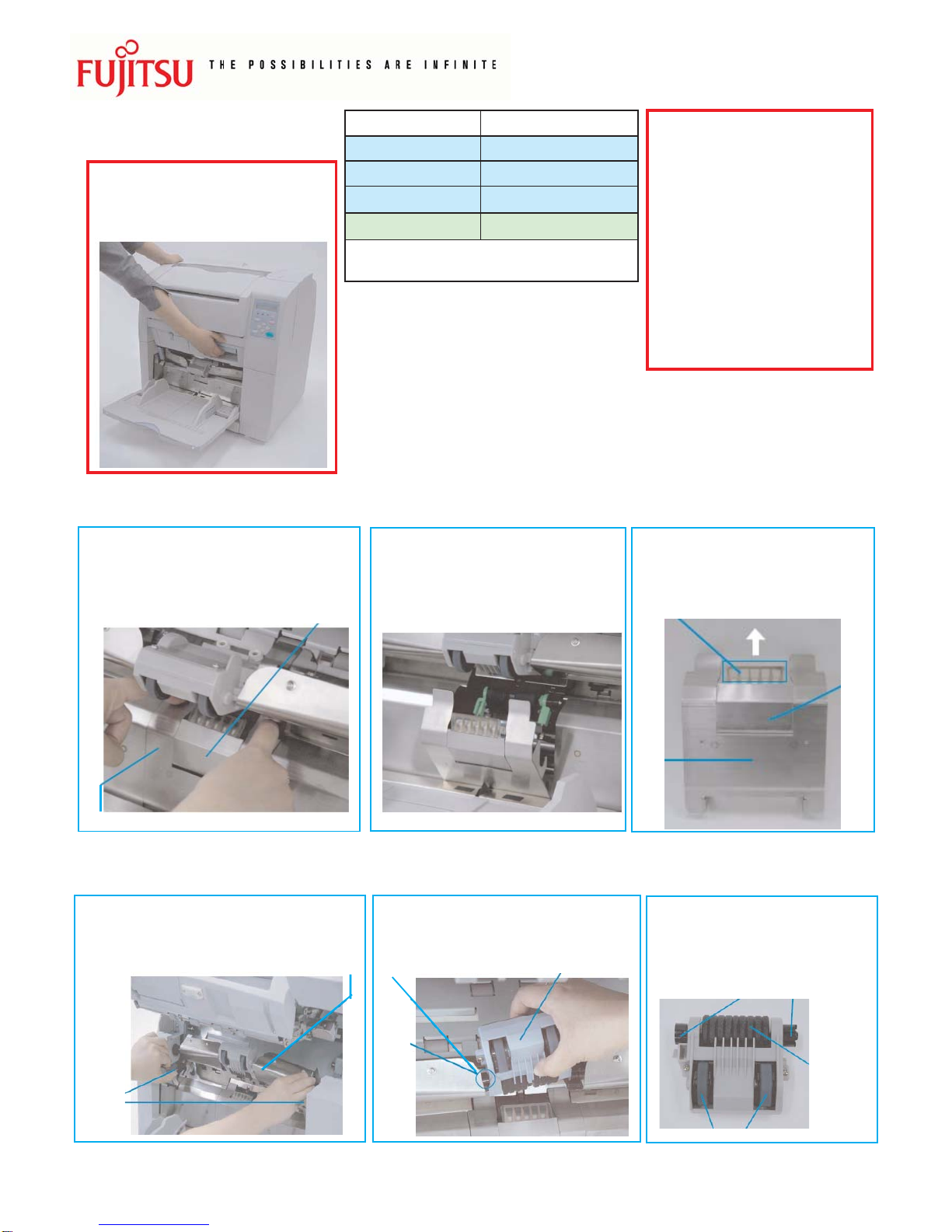 FUJITSU THE POSSIBILITIES ARE INFINITE